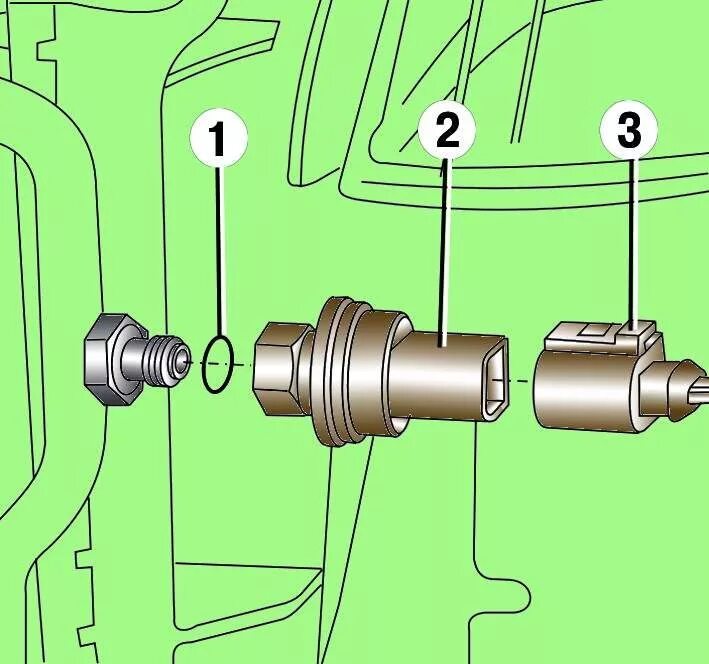 1
2
3