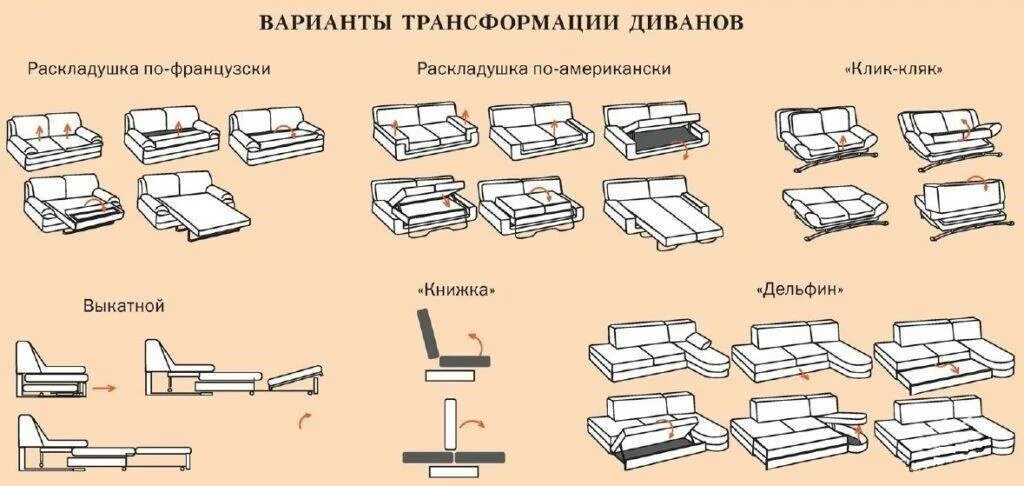 ВАРИАНТЫ ТРАНСФОРМАЦИИ ДИВАНОВ

Раскладушка по-французски

Раскладушка по-американски

«Клик-кляк»

Выкатной

«Книжка»

«Дельфин»