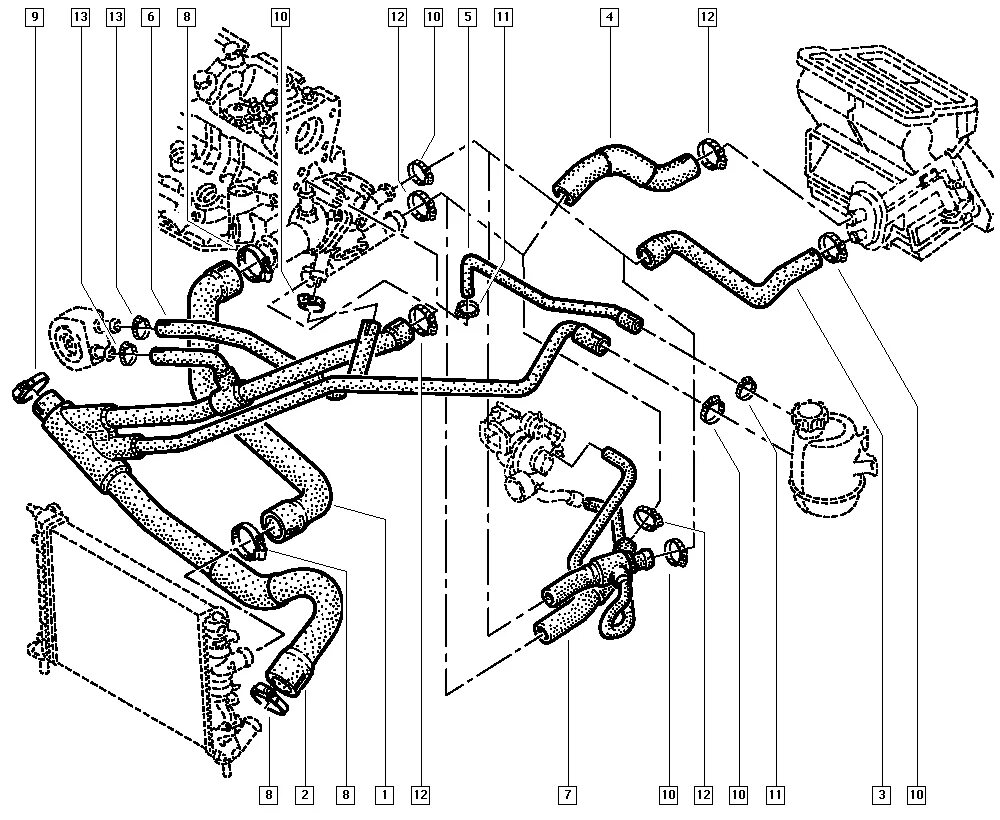 9
13
13
6
8
10
12
10
5
11
4
12
8
2
8
1
12
7
10
12
10
11
3
10