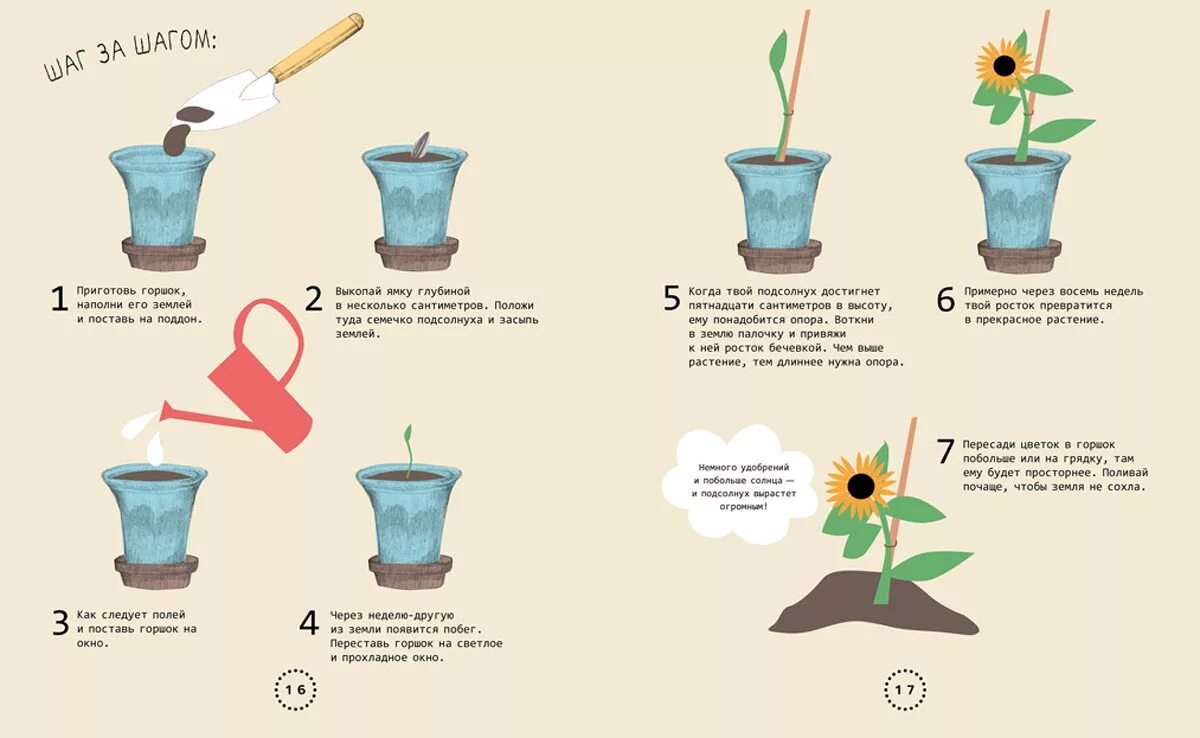 ШАГ ЗА ШАГОМ:

1 Приготовь горшок, наполни его землей и поставь на поддон.

2 Выкопай ямку глубиной в несколько сантиметров. Положи туда семечко подсолнуха и засыпь землей.

3 Как следует полей и поставь горшок на окно.

4 Через неделю-другую из земли появится побег. Переставь горшок на светлое и прохладное окно.

16

5 Когда твой подсолнух достигнет пятнадцати сантиметров в высоту, ему понадобится опора. Воткни в землю палочку и привяжи к ней росток бечевкой. Чем выше растение, тем длиннее нужна опора.

6 Примерно через восемь недель твой росток превратится в прекрасное растение.

Немного удобрений и побольше солнца — и подсолнух вырастет огромным!

7 Пересади цветок в горшок побольше или на грядку, там ему будет просторнее. Поливай почаще, чтобы земля не сохла.

17