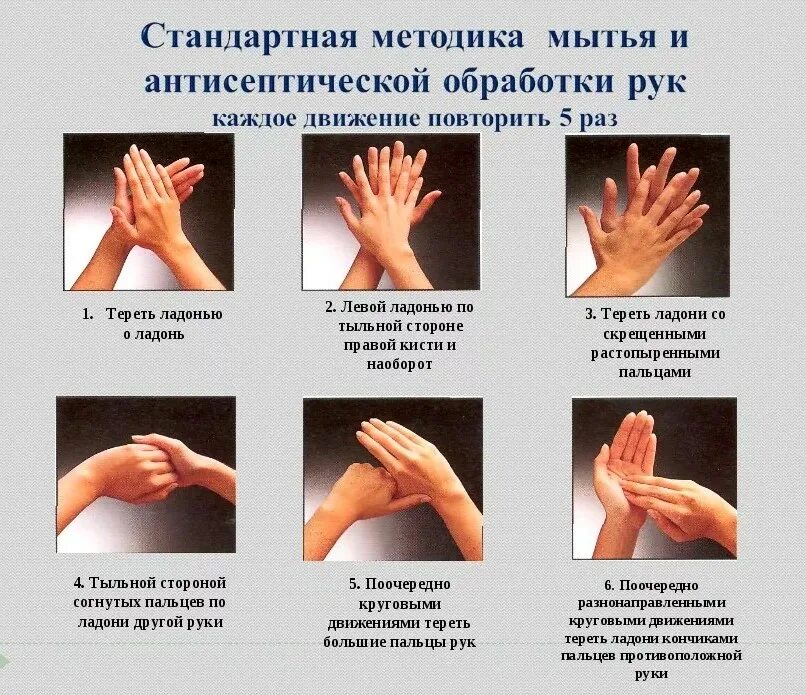 Стандартная методика мытья и антисептической обработки рук
каждое движение повторить 5 раз

1. Тереть ладонью о ладонь

2. Левой ладонью по тыльной стороне правой кисти и наоборот

3. Тереть ладони со скрещенными растопыренными пальцами

4. Тыльной стороной согнутых пальцев по ладони другой руки

5. Поочередно круговыми движениями тереть большие пальцы рук

6. Поочередно разнонаправленными круговыми движениями тереть ладони кончиками пальцев противоположной руки