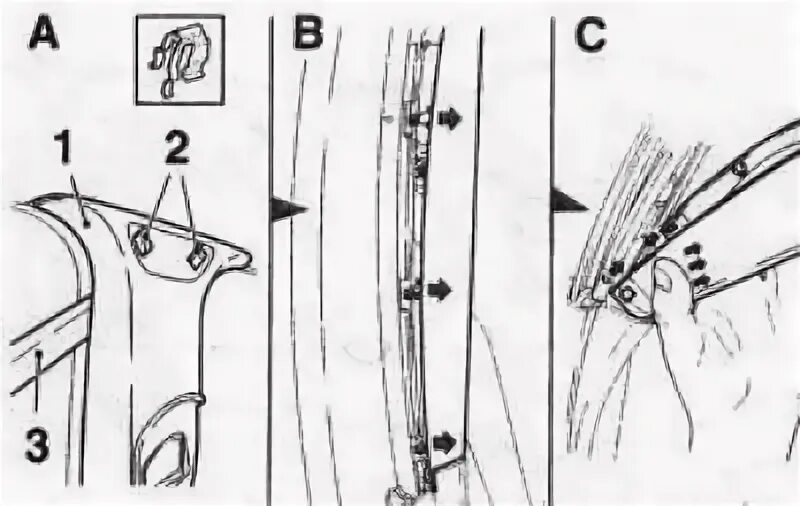 A

1

2

3

B

C