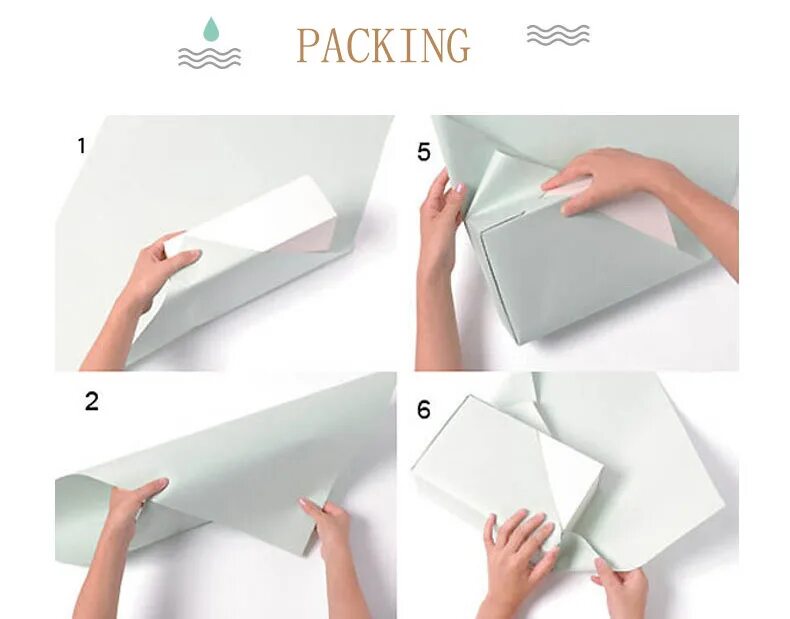 PACKING

1

5

2

6