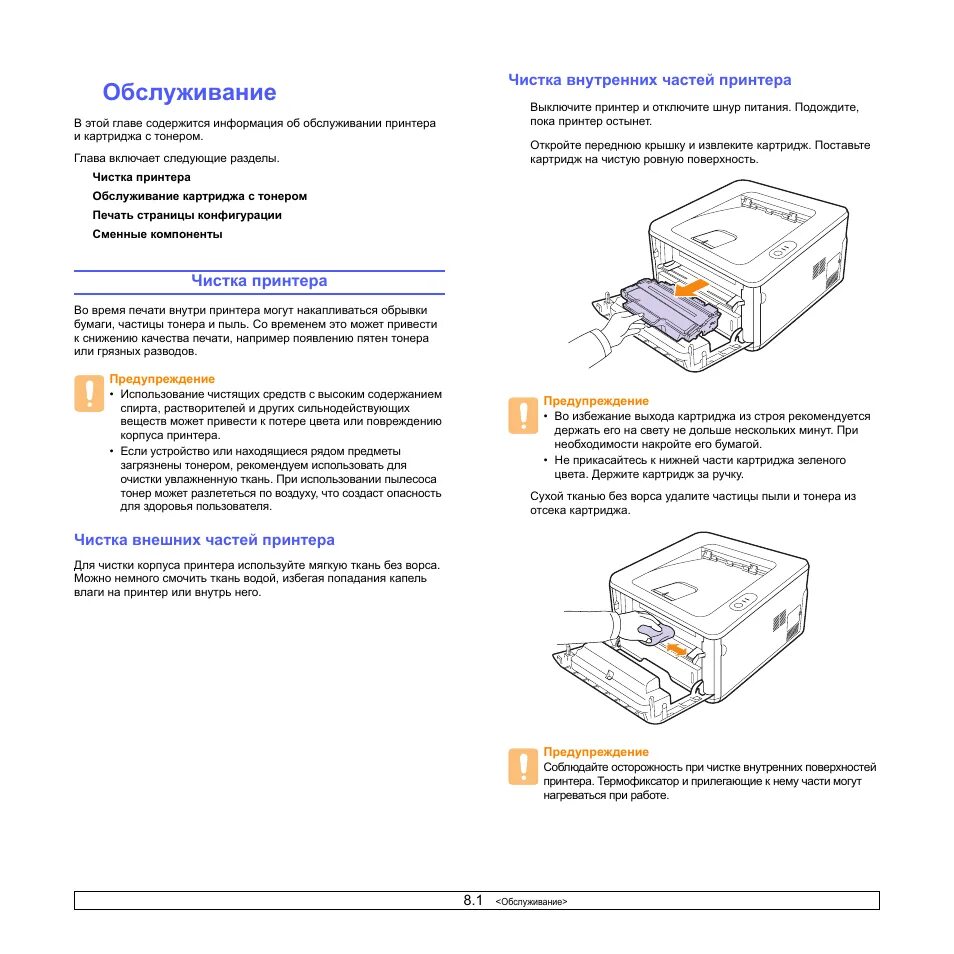 Обслуживание

В этой главе содержится информация об обслуживании принтера и картриджа с тонером.

Глава включает следующие разделы.

Чистка принтера

Обслуживание картриджа с тонером

Печать страницы конфигурации

Сменные компоненты

Чистка принтера

Во время печати внутри принтера могут накапливаться обрывки бумаги, частицы тонера и пыль. Со временем это может привести к снижению качества печати, например появлению пятен тонера или грязных разводов.

Предупреждение

• Использование чистящих средств с высоким содержанием спирта, растворителей и других сильнодействующих веществ может привести к потере цвета или повреждению корпуса принтера.

• Если устройство или находящиеся рядом предметы загрязнены тонером, рекомендуем использовать для очистки увлажненную ткань. При использовании пылесоса тонер может разлететься по воздуху, что создаст опасность для здоровья пользователя.

Чистка внешних частей принтера

Для чистки корпуса принтера используйте мягкую ткань без ворса. Можно немного смочить ткань водой, избегая попадания капель влаги на принтер или внутрь него.

Чистка внутренних частей принтера

Выключите принтер и отключите шнур питания. Подождите, пока принтер остынет.

Откройте переднюю крышку и извлеките картридж. Поставьте картридж на чистую ровную поверхность.

Предупреждение

• Во избежание выхода картриджа из строя рекомендуется держать его на свету не дольше нескольких минут. При необходимости накройте его бумагой.

• Не прикасайтесь к нижней части картриджа зеленого цвета. Держите картридж за ручку.

Сухой тканью без ворса удалите частицы пыли и тонера из отсека картриджа.

Предупреждение

Соблюдайте осторожность при чистке внутренних поверхностей принтера. Термофиксатор и прилегающие к нему части могут нагреваться при работе.

8.1 <Обслуживание>