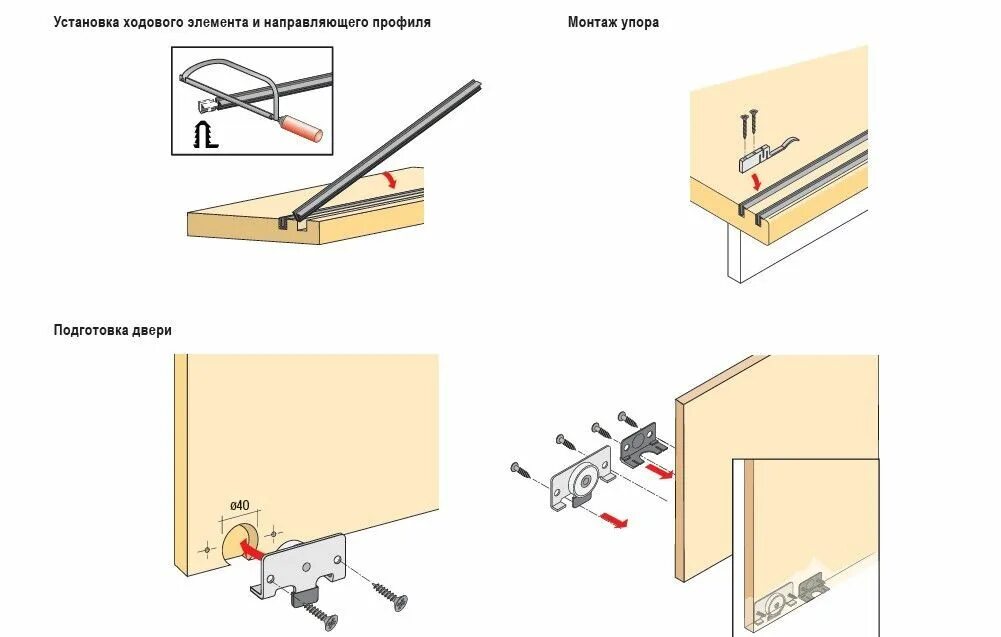 Установка ходового элемента и направляющего профиля

Монтаж упора

Подготовка двери

ø40