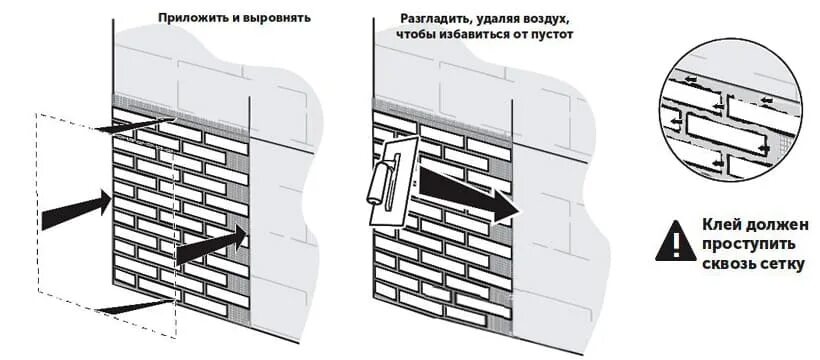 Приложить и выровнять

Разгладить, удаляя воздух, чтобы избавиться от пустот

Клей должен проступить сквозь сетку