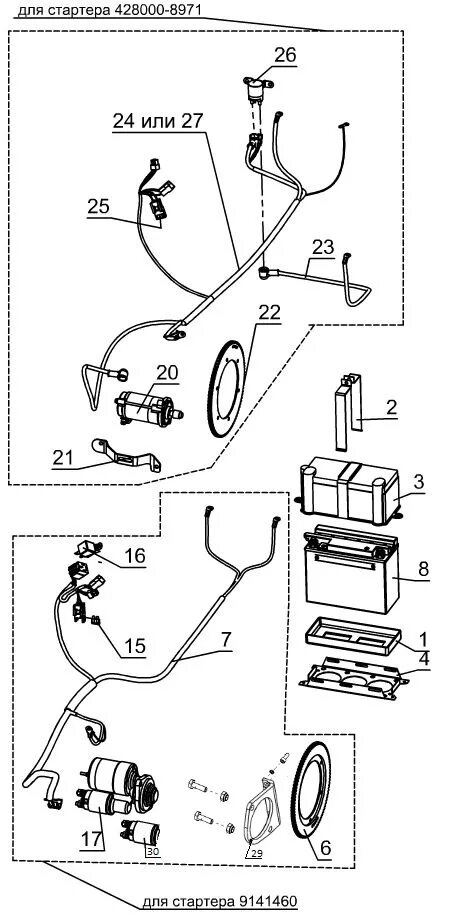 для стартера 428000-8971

26

24 или 27

25

23

22

20

21

2

3

8

1

4

16

15

7

17

30

29

6

для стартера 9141460