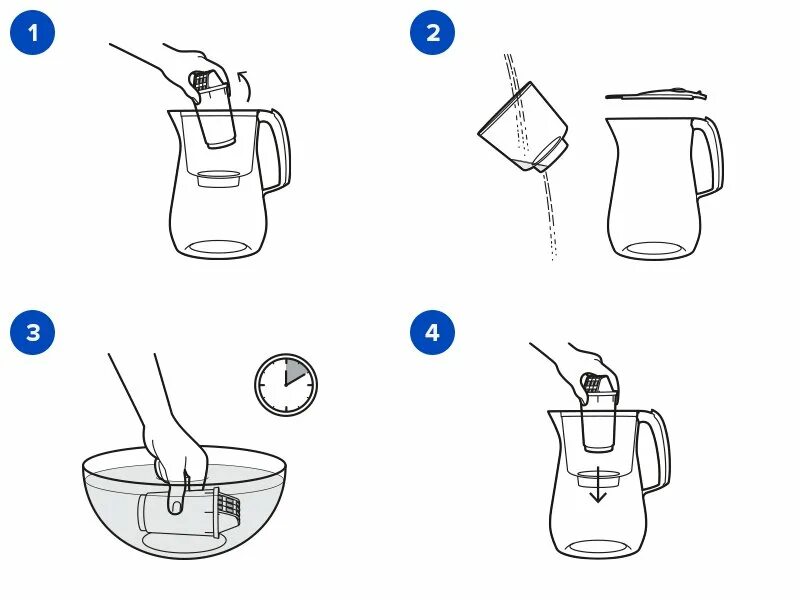 1

2

3

4