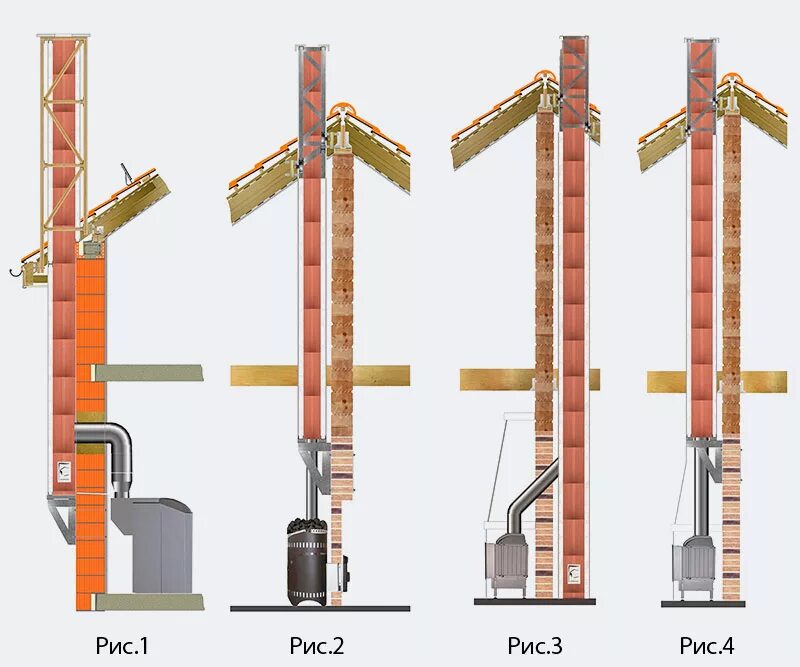 Рис.1

Рис.2

Рис.3

Рис.4