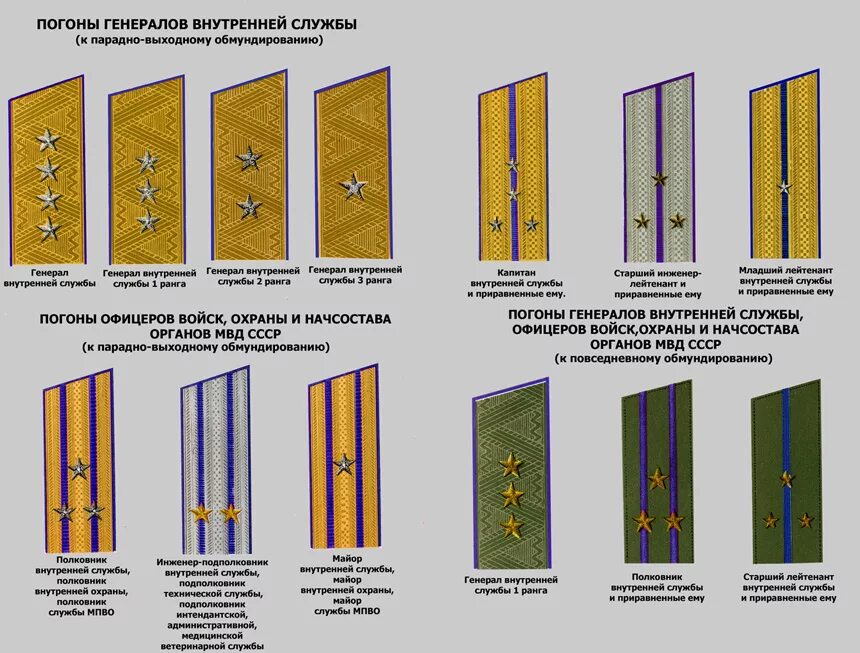 ПОГОНЫ ГЕНЕРАЛОВ ВНУТРЕННЕЙ СЛУЖБЫ
(к парадно-выходному обмундированию)

Генерал внутренней службы

Генерал внутренней службы 1 ранга

Генерал внутренней службы 2 ранга

Генерал внутренней службы 3 ранга

Капитан внутренней службы и приравненные ему.

Старший инженер-лейтенант и приравненные ему

Младший лейтенант внутренней службы и приравненные ему

ПОГОНЫ ОФИЦЕРОВ ВОЙСК, ОХРАНЫ И НАЧСОСТАВА ОРГАНОВ МВД СССР
(к парадно-выходному обмундированию)

Полковник внутренней службы, полковник внутренней охраны, полковник службы МПВО

Инженер-подполковник внутренней службы, подполковник технической службы, подполковник интендантской, административной, медицинской ветеринарной службы

Майор внутренней службы, майор внутренней охраны, майор службы МПВО

ПОГОНЫ ГЕНЕРАЛОВ ВНУТРЕННЕЙ СЛУЖБЫ, ОФИЦЕРОВ ВОЙСК,ОХРАНЫ И НАЧСОСТАВА ОРГАНОВ МВД СССР
(к повседневному обмундированию)

Генерал внутренней службы 1 ранга

Полковник внутренней службы и приравненные ему

Старший лейтенант внутренней службы и приравненные ему