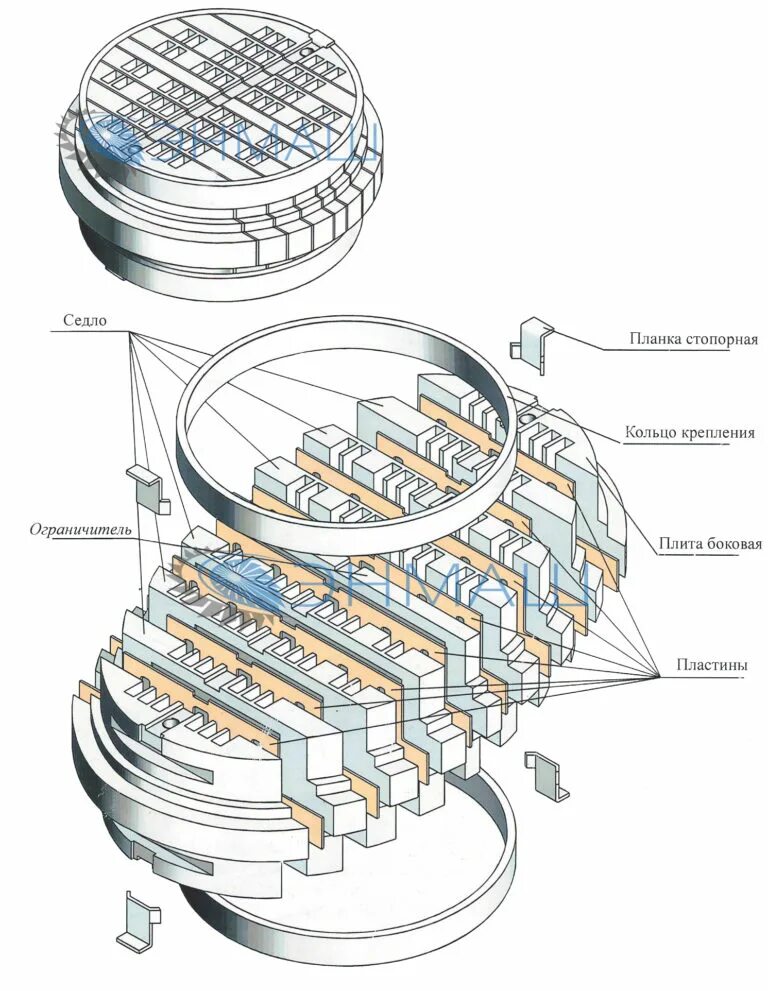 ЭНМАШ

Седло

Планка стопорная

Кольцо крепления

Ограничитель

Плита боковая

ЭНМАШ

Пластины