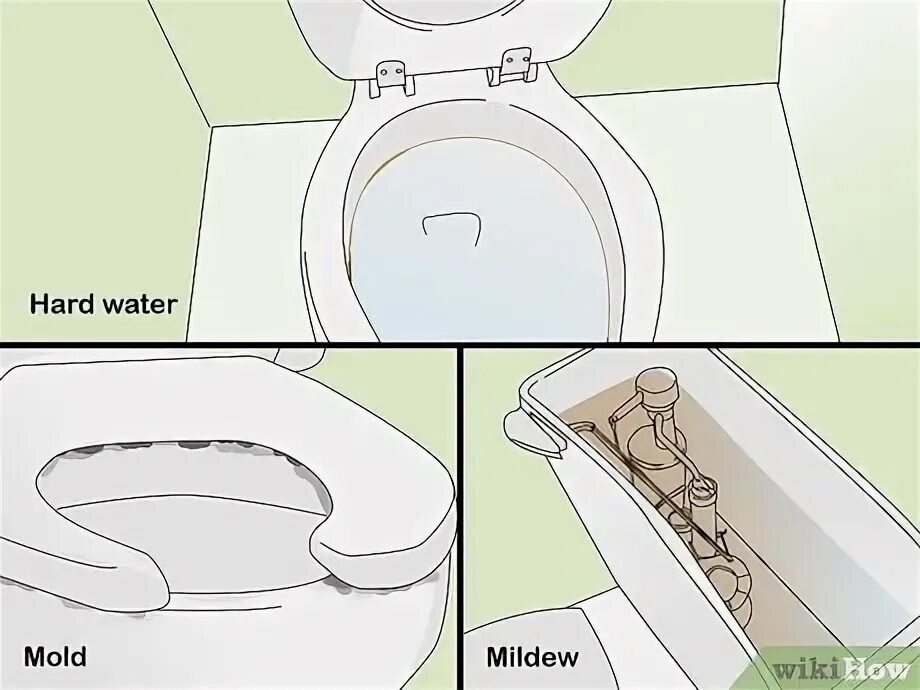 Hard water

Mold

Mildew

wikiHow