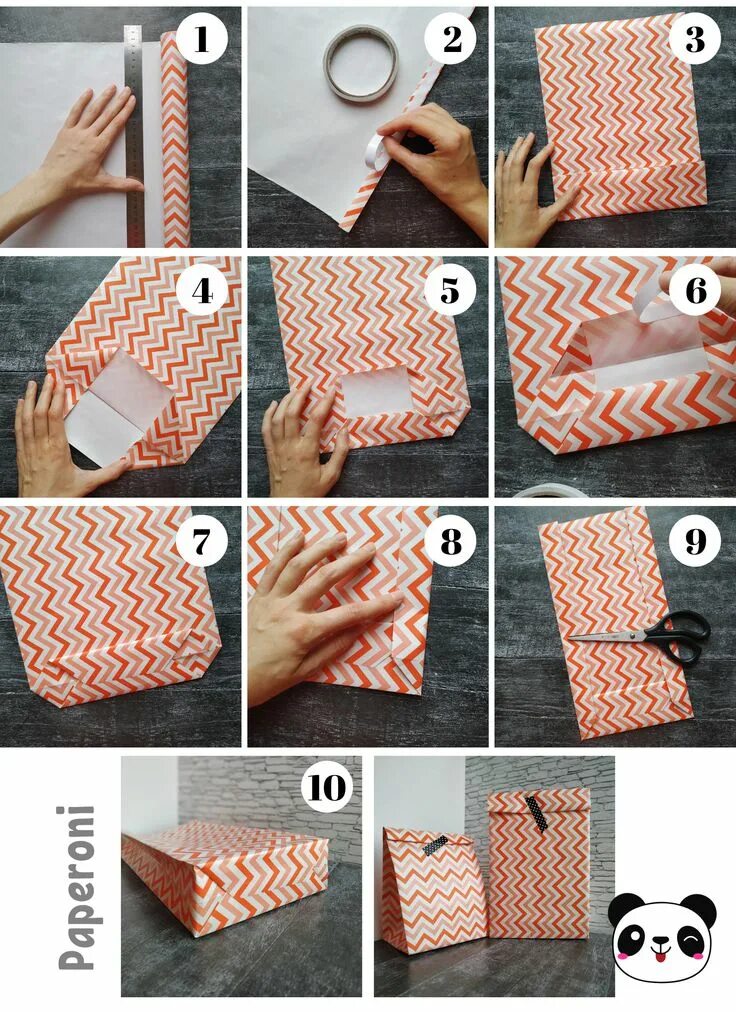 1
2
3
4
5
6
7
8
9
10
Paperoni