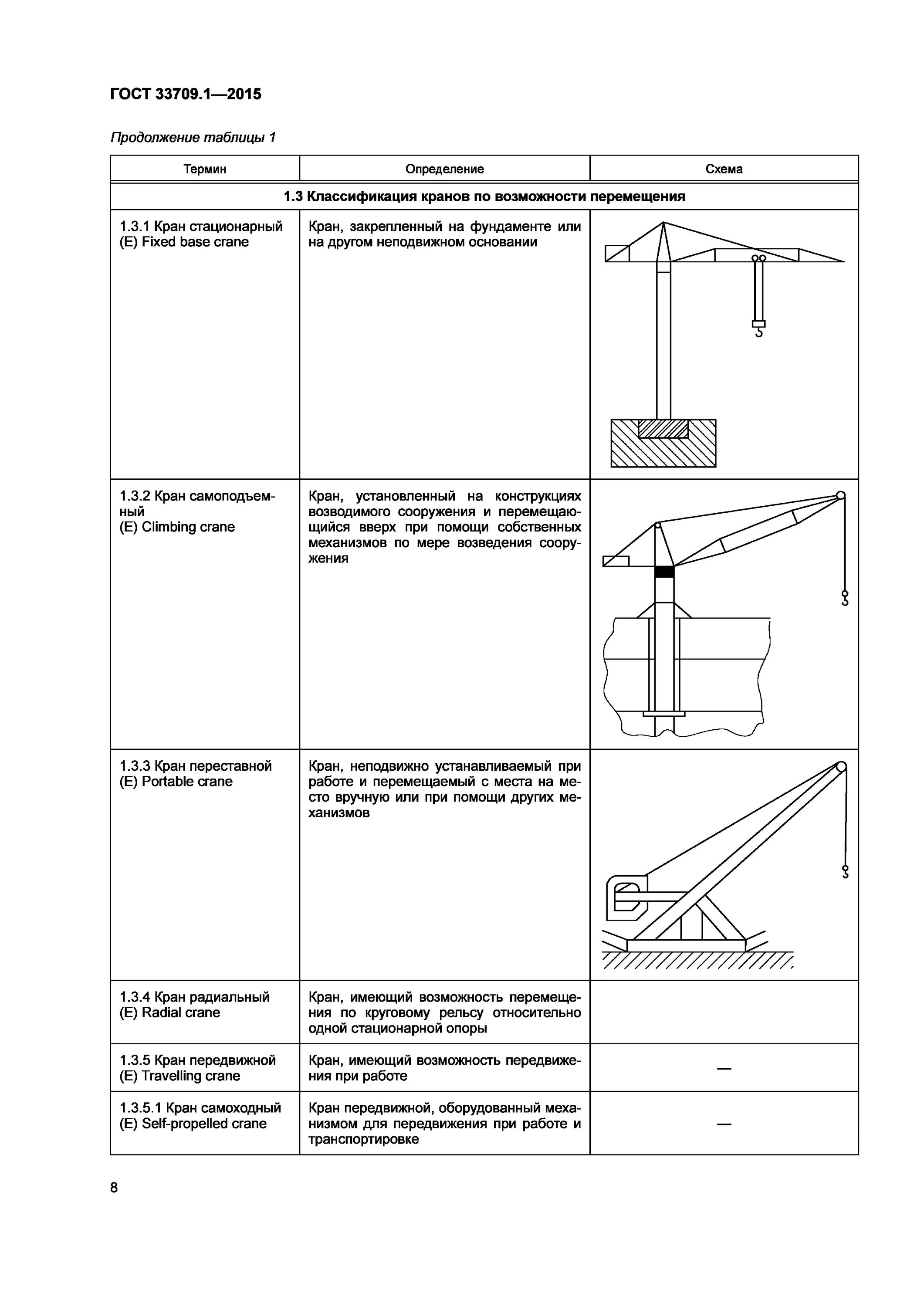 ГОСТ 33709.1—2015

Продолжение таблицы 1

| Термин | Определение | Схема |
|---|---|---|
| 1.3 Классификация кранов по возможности перемещения | | |
| 1.3.1 Кран стационарный (E) Fixed base crane | Кран, закрепленный на фундаменте или на другом неподвижном основании | |
| 1.3.2 Кран самоподъемный (E) Climbing crane | Кран, установленный на конструкциях возводимого сооружения и перемещающийся вверх при помощи собственных механизмов по мере возведения сооружения | |
| 1.3.3 Кран переставной (E) Portable crane | Кран, неподвижно устанавливаемый при работе и перемещаемый с места на место вручную или при помощи других механизмов | |
| 1.3.4 Кран радиальный (E) Radial crane | Кран, имеющий возможность перемещения по круговому рельсу относительно одной стационарной опоры | |
| 1.3.5 Кран передвижной (E) Travelling crane | Кран, имеющий возможность передвижения при работе | — |
| 1.3.5.1 Кран самоходный (E) Self-propelled crane | Кран передвижной, оборудованный механизмом для передвижения при работе и транспортировке | — |

8