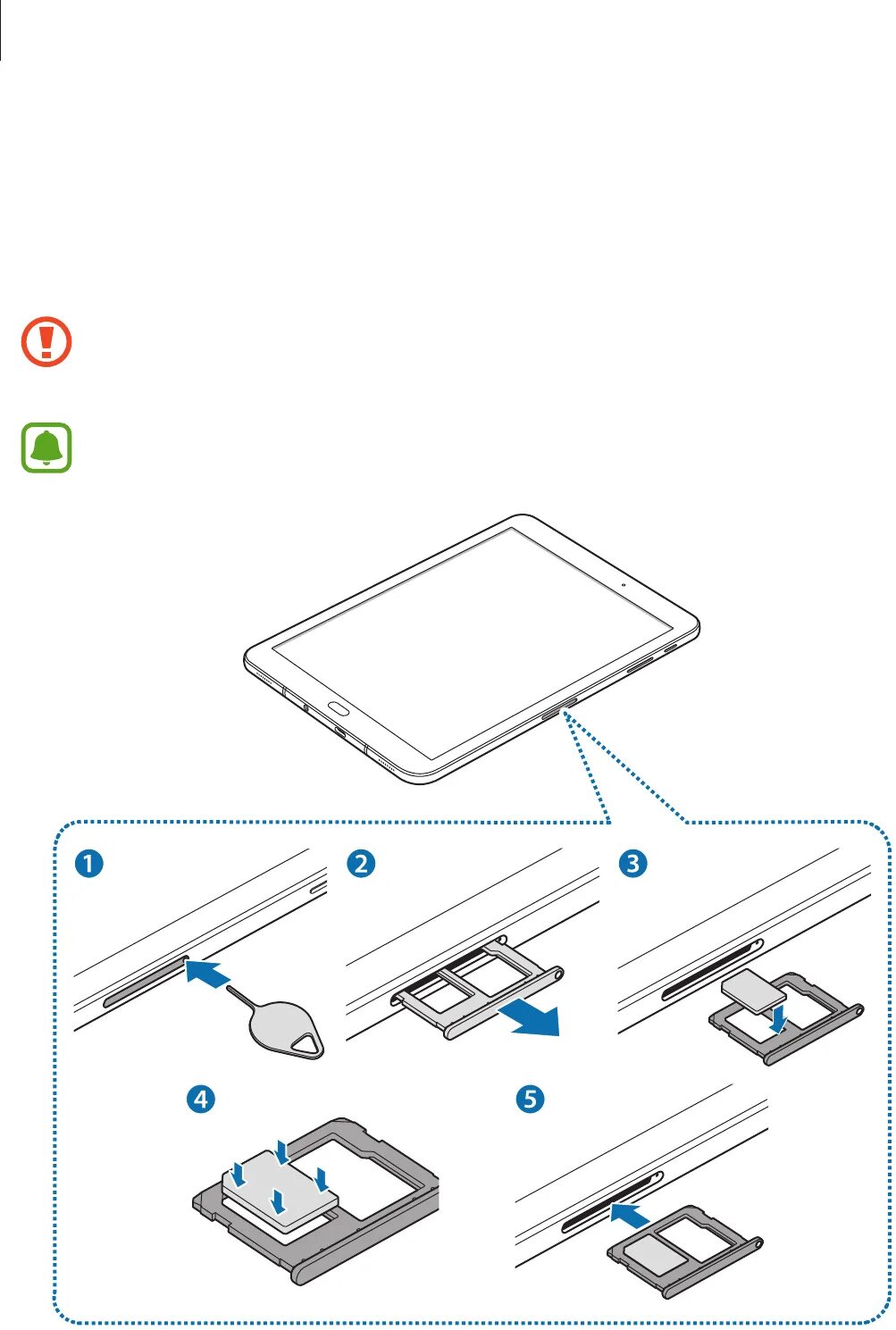 1

2

3

4

5