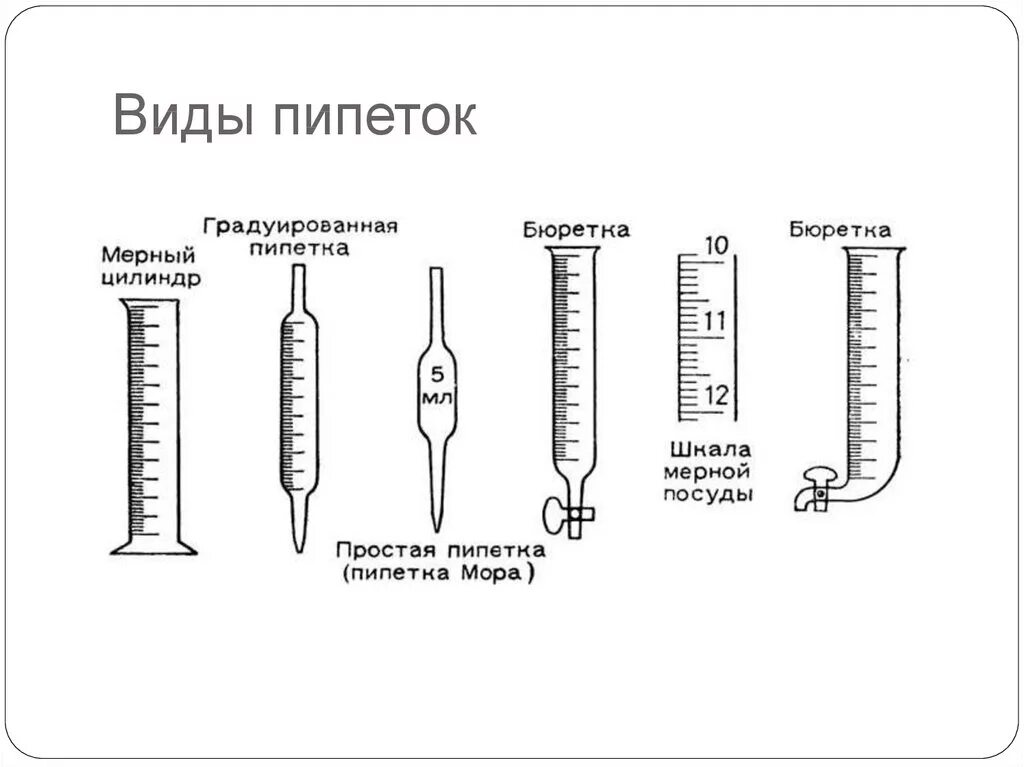 Виды пипеток

Мерный цилиндр

Градуированная пипетка

5 мл

Простая пипетка (пипетка Мора)

Бюретка

10

11

12

Шкала мерной посуды

Бюретка