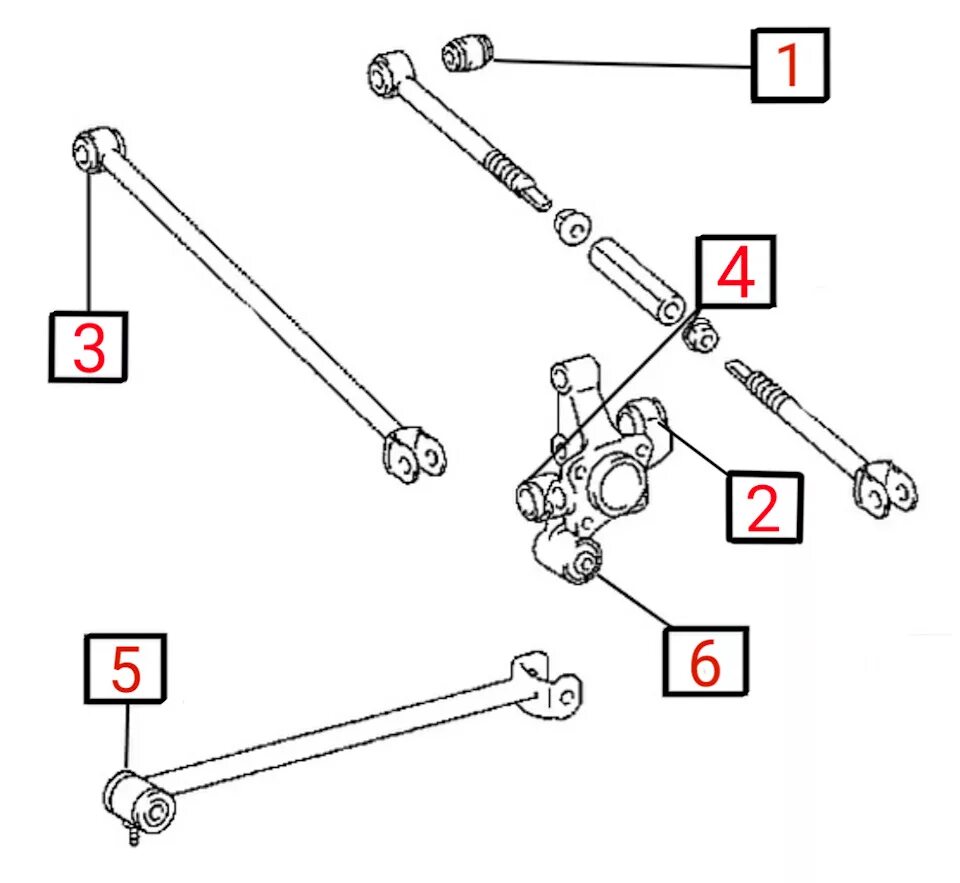 1
3
4
2
6
5