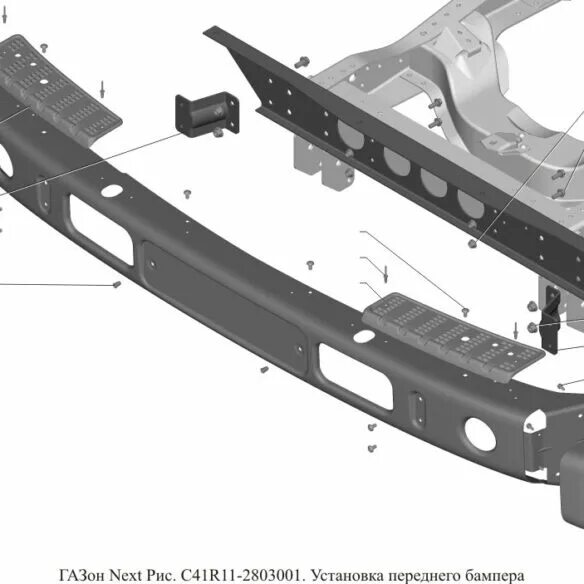 ГАЗон Next Рис. C41R11-2803001. Установка переднего бампера