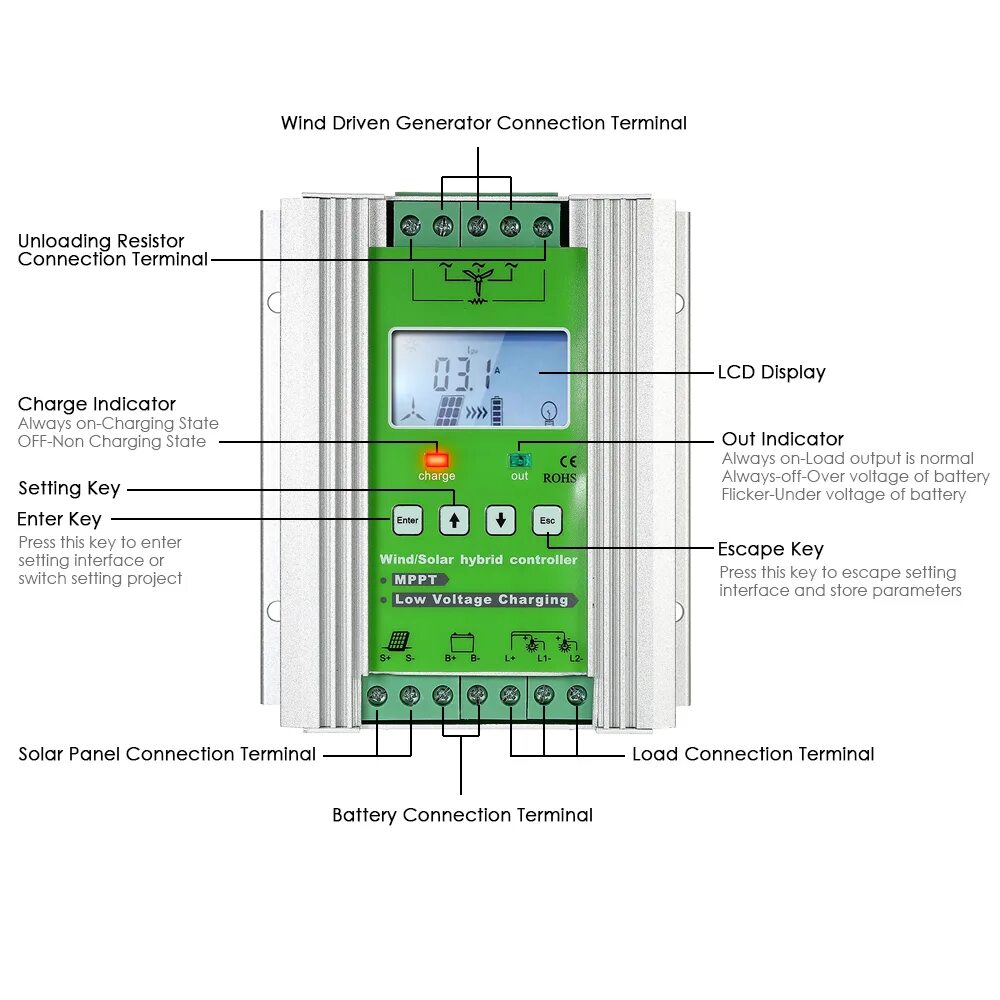 Wind Driven Generator Connection Terminal

Unloading Resistor Connection Terminal

03.1 A

LCD Display

Charge Indicator
Always on-Charging State
OFF-Non Charging State

charge

out

CE
ROHS

Out Indicator
Always on-Load output is normal
Always-off-Over voltage of battery
Flicker-Under voltage of battery

Setting Key

Enter Key
Press this key to enter setting interface or switch setting project

Enter

Esc

Escape Key
Press this key to escape setting interface and store parameters

Wind/Solar hybrid controller
MPPT
Low Voltage Charging

S+ S- B+ B- L+ L1- L2-

Solar Panel Connection Terminal

Load Connection Terminal

Battery Connection Terminal