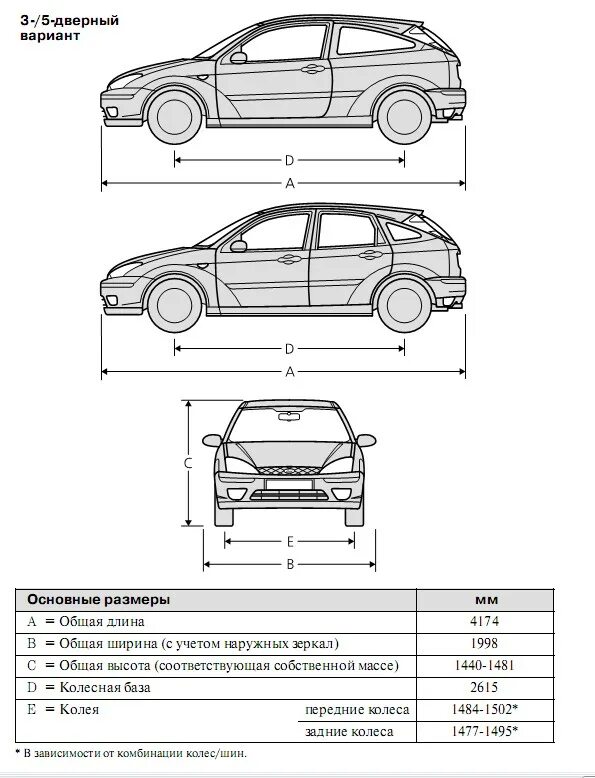 3-/5-дверный вариант

D

A

D

A

C

E

B

| Основные размеры | | мм |
|---|---|---|
| A = Общая длина | | 4174 |
| B = Общая ширина (с учетом наружных зеркал) | | 1998 |
| C = Общая высота (соответствующая собственной массе) | | 1440-1481 |
| D = Колесная база | | 2615 |
| E = Колея | передние колеса | 1484-1502* |
| | задние колеса | 1477-1495* |

* В зависимости от комбинации колес/шин.