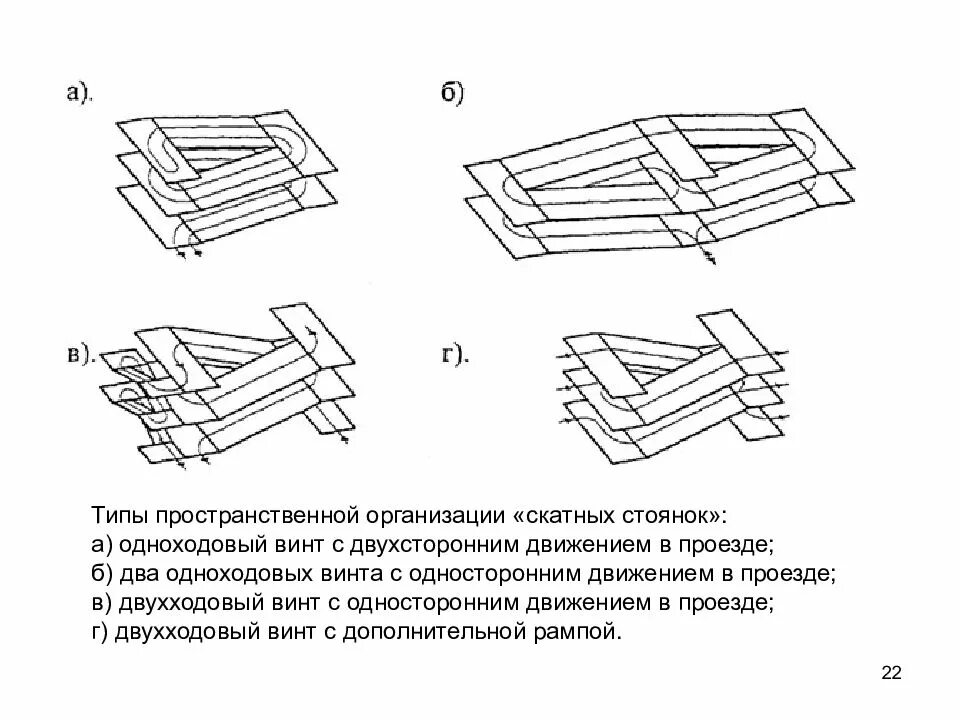 а).

б)

в).

г).

Типы пространственной организации «скатных стоянок»:
а) одноходовый винт с двухсторонним движением в проезде;
б) два одноходовых винта с односторонним движением в проезде;
в) двухходовый винт с односторонним движением в проезде;
г) двухходовый винт с дополнительной рампой.

22