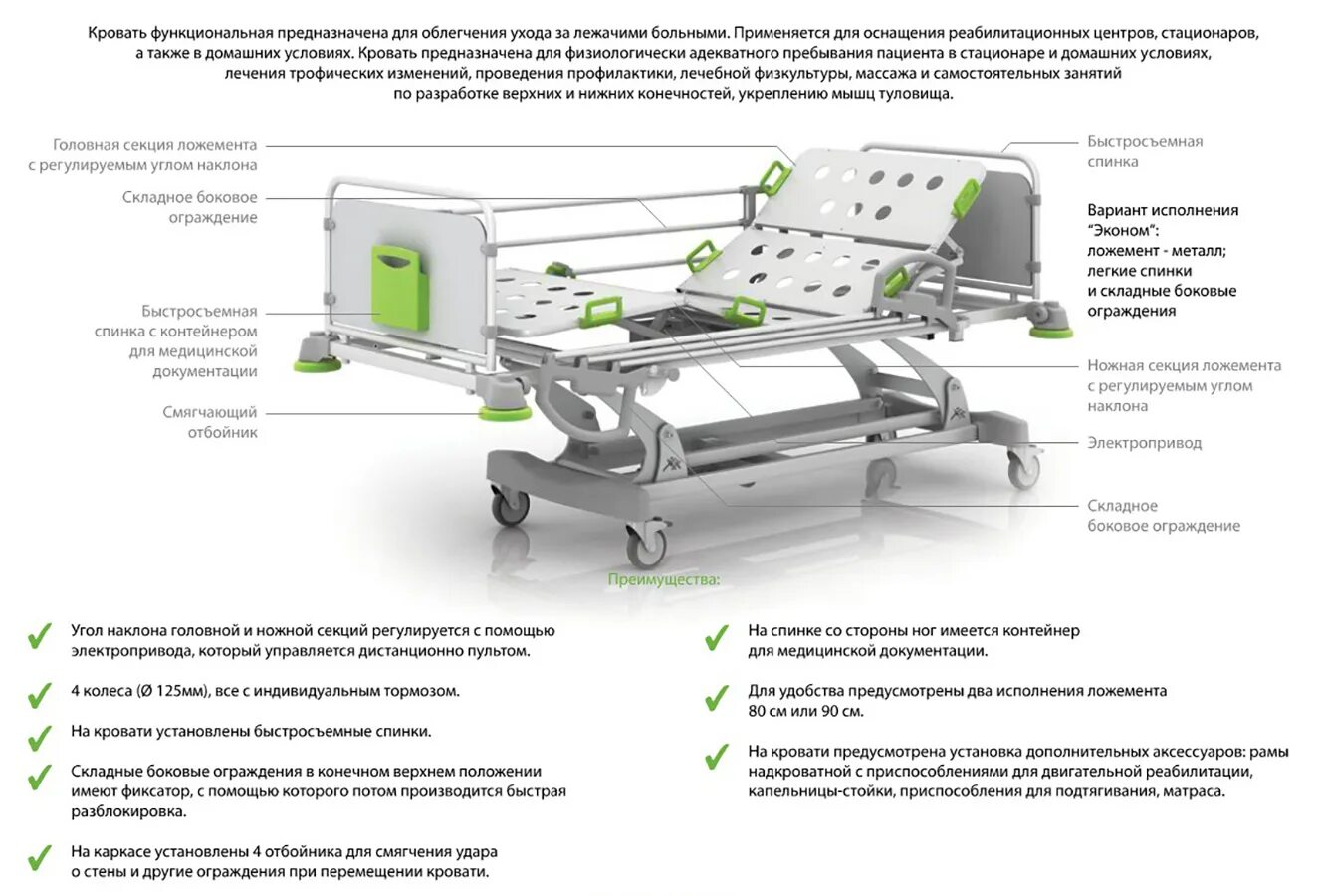 Кровать функциональная предназначена для облегчения ухода за лежачими больными. Применяется для оснащения реабилитационных центров, стационаров, а также в домашних условиях. Кровать предназначена для физиологически адекватного пребывания пациента в стационаре и домашних условиях, лечения трофических изменений, проведения профилактики, лечебной физкультуры, массажа и самостоятельных занятий по разработке верхних и нижних конечностей, укреплению мышц туловища.

Головная секция ложемента с регулируемым углом наклона

Складное боковое ограждение

Быстросъемная спинка с контейнером для медицинской документации

Смягчающий отбойник

Быстросъемная спинка

Вариант исполнения "Эконом": ложемент - металл; легкие спинки и складные боковые ограждения

Ножная секция ложемента с регулируемым углом наклона

Электропривод

Складное боковое ограждение

Преимущества:

Угол наклона головной и ножной секций регулируется с помощью электропривода, который управляется дистанционно пультом.

4 колеса (Ø 125мм), все с индивидуальным тормозом.

На кровати установлены быстросъемные спинки.

Складные боковые ограждения в конечном верхнем положении имеют фиксатор, с помощью которого потом производится быстрая разблокировка.

На каркасе установлены 4 отбойника для смягчения удара о стены и другие ограждения при перемещении кровати.

На спинке со стороны ног имеется контейнер для медицинской документации.

Для удобства предусмотрены два исполнения ложемента 80 см или 90 см.

На кровати предусмотрена установка дополнительных аксессуаров: рамы надкроватной с приспособлениями для двигательной реабилитации, капельницы-стойки, приспособления для подтягивания, матраса.