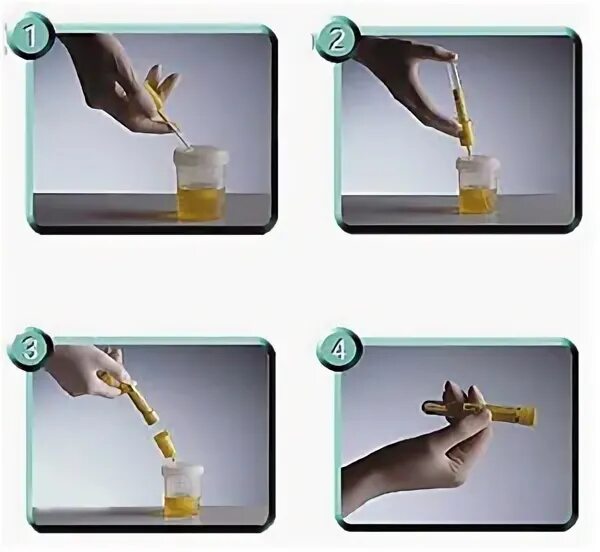 1

2

3

4