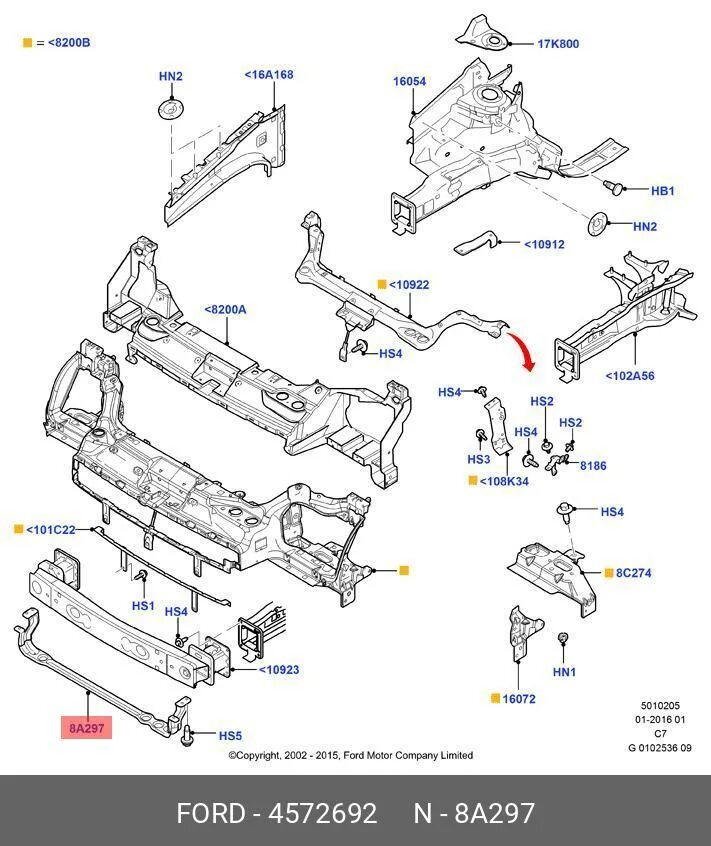 = <8200B

HN2

<16A168

17K800

16054

HB1

HN2

<10912

<10922

<8200A

HS4

<102A56

HS4

HS2

HS4

HS2

HS3

8186

<108K34

HS4

<101C22

8C274

HS1

HS4

<10923

HN1

16072

8A297

HS5

5010205
01-2016 01
C7
G 0102536 09

©Copyright, 2002 - 2015, Ford Motor Company Limited

FORD - 4572692 N - 8A297