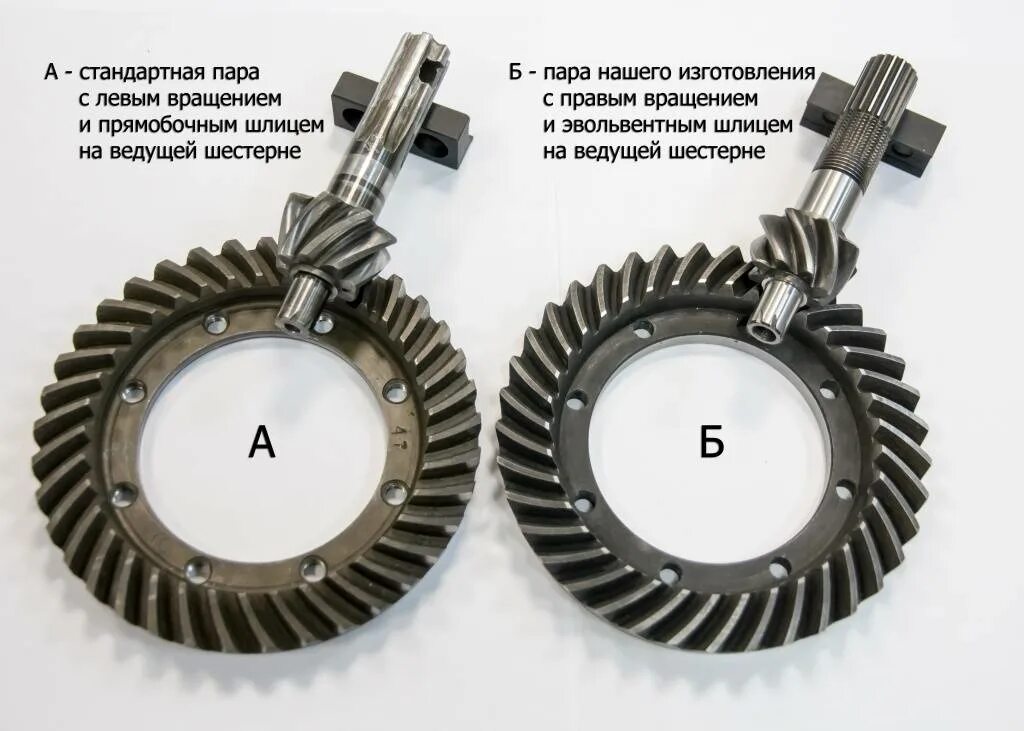 А - стандартная пара
с левым вращением
и прямобочным шлицем
на ведущей шестерне

Б - пара нашего изготовления
с правым вращением
и эвольвентным шлицем
на ведущей шестерне

А

Б