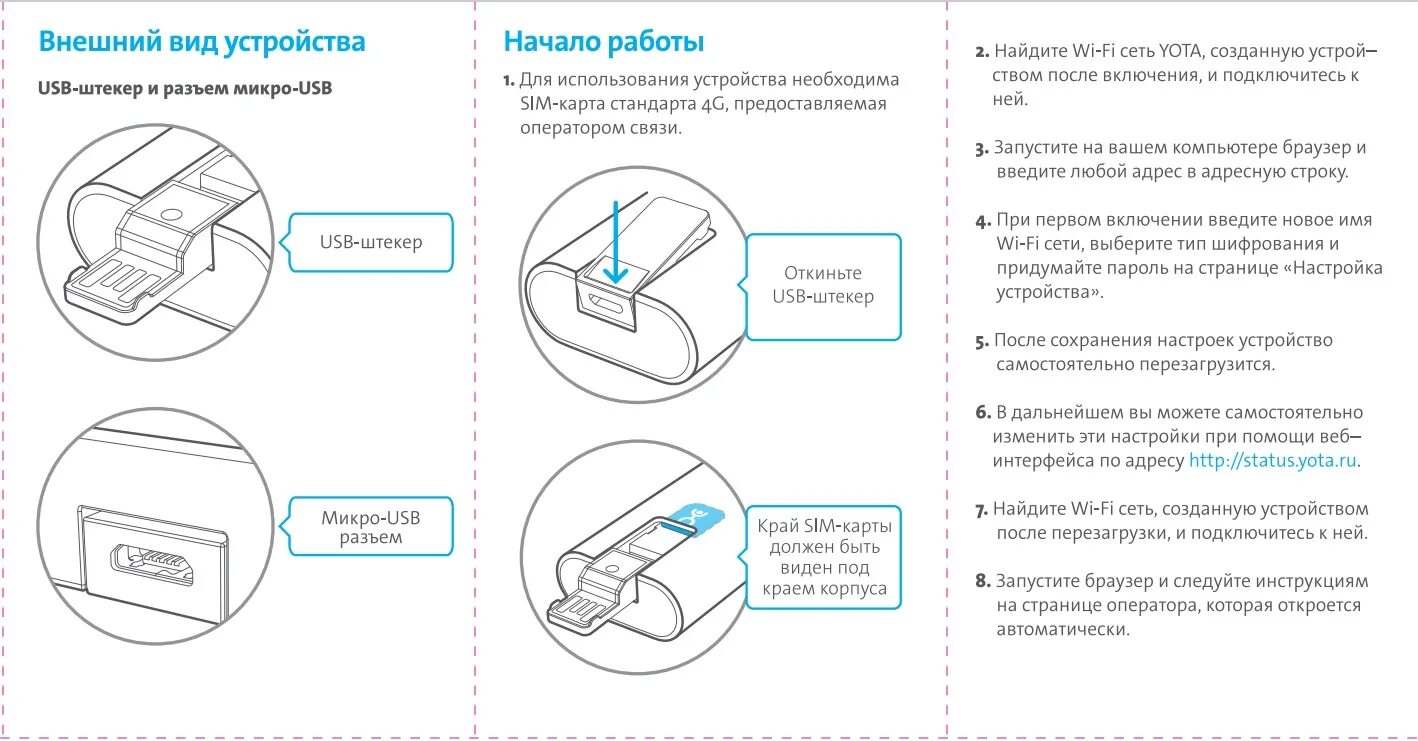 Внешний вид устройства

USB-штекер и разъем микро-USB

USB-штекер

Микро-USB разъем

Начало работы

1. Для использования устройства необходима SIM-карта стандарта 4G, предоставляемая оператором связи.

Откиньте USB-штекер

Край SIM-карты должен быть виден под краем корпуса

2. Найдите Wi-Fi сеть YOTA, созданную устройством после включения, и подключитесь к ней.

3. Запустите на вашем компьютере браузер и введите любой адрес в адресную строку.

4. При первом включении введите новое имя Wi-Fi сети, выберите тип шифрования и придумайте пароль на странице «Настройка устройства».

5. После сохранения настроек устройство самостоятельно перезагрузится.

6. В дальнейшем вы можете самостоятельно изменить эти настройки при помощи веб-интерфейса по адресу http://status.yota.ru.

7. Найдите Wi-Fi сеть, созданную устройством после перезагрузки, и подключитесь к ней.

8. Запустите браузер и следуйте инструкциям на странице оператора, которая откроется автоматически.