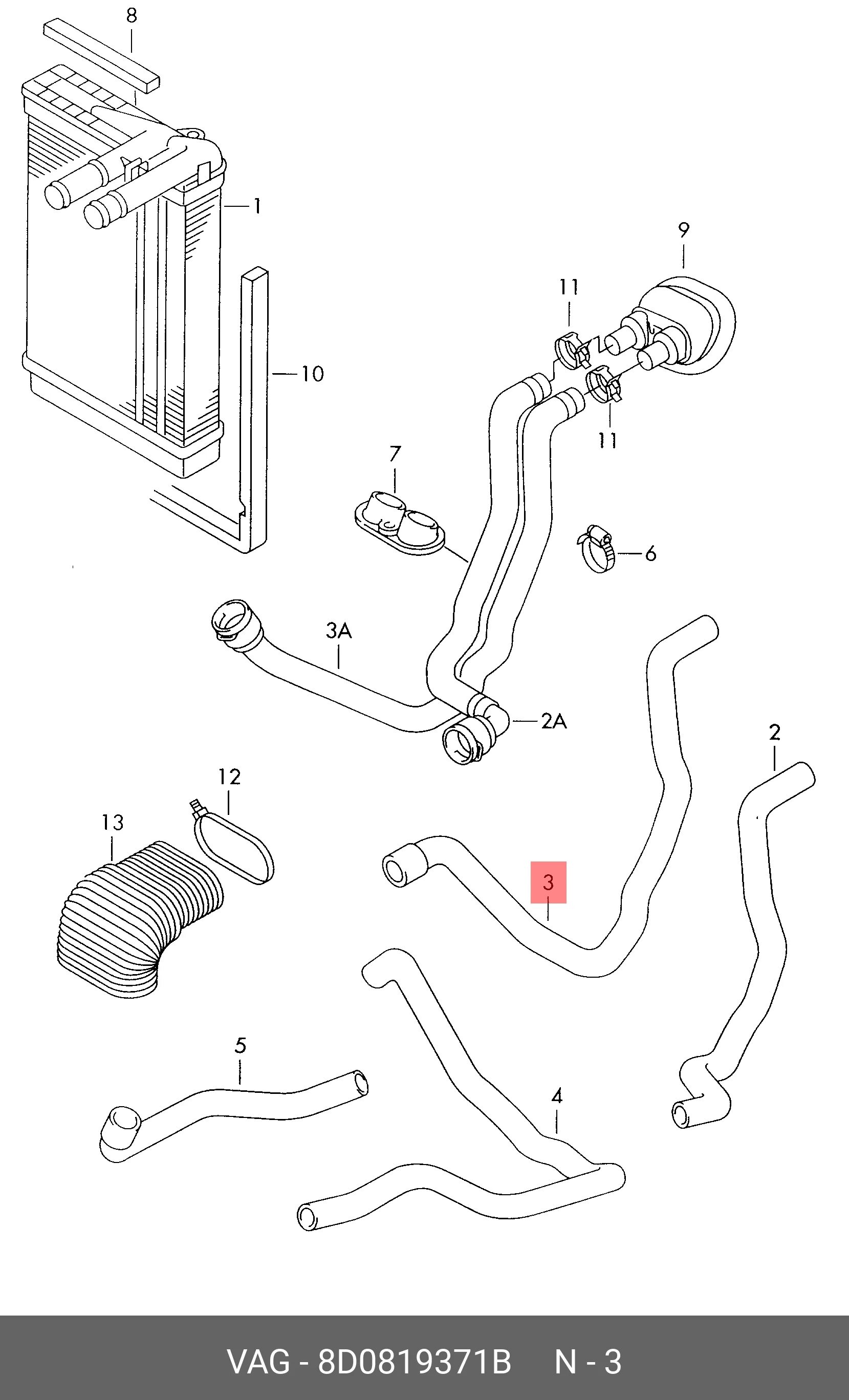 8
1
9
11
10
11
7
6
3A
2A
2
12
13
3
5
4

VAG - 8D0819371B N - 3