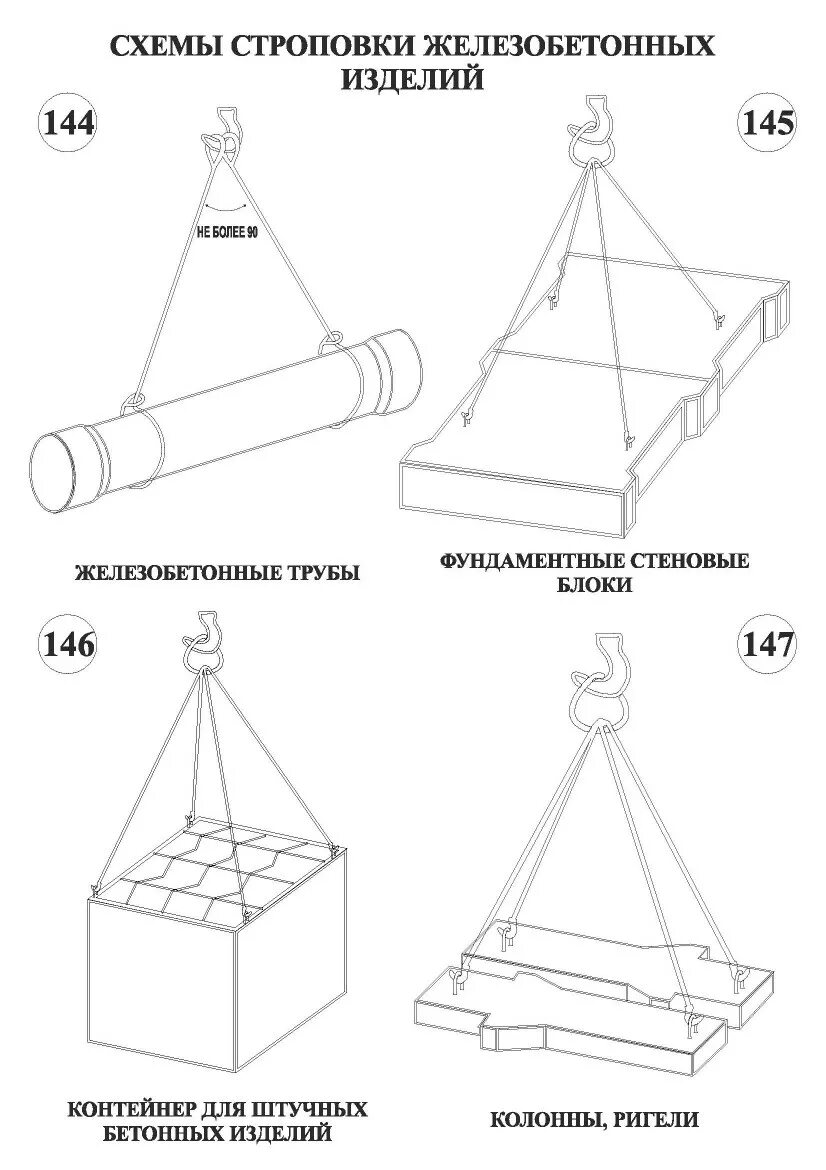 СХЕМЫ СТРОПОВКИ ЖЕЛЕЗОБЕТОННЫХ ИЗДЕЛИЙ

144

НЕ БОЛЕЕ 90

ЖЕЛЕЗОБЕТОННЫЕ ТРУБЫ

145

ФУНДАМЕНТНЫЕ СТЕНОВЫЕ БЛОКИ

146

КОНТЕЙНЕР ДЛЯ ШТУЧНЫХ БЕТОННЫХ ИЗДЕЛИЙ

147

КОЛОННЫ, РИГЕЛИ