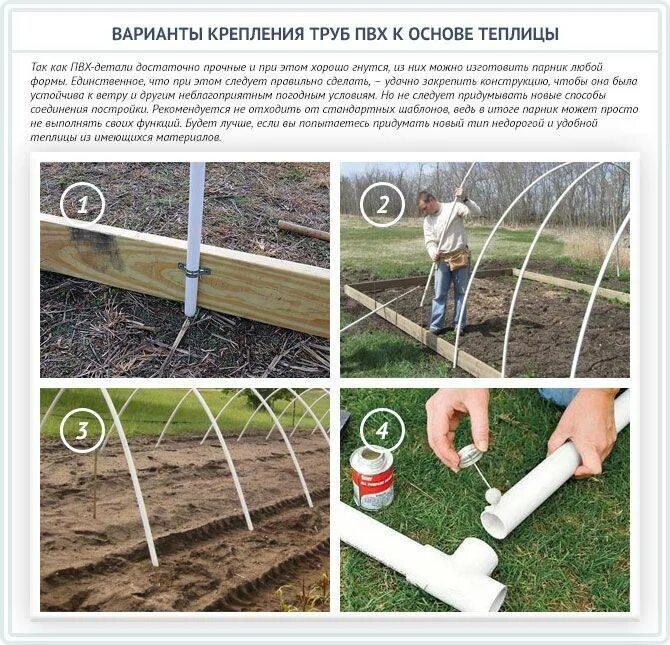 ВАРИАНТЫ КРЕПЛЕНИЯ ТРУБ ПВХ К ОСНОВЕ ТЕПЛИЦЫ

Так как ПВХ-детали достаточно прочные и при этом хорошо гнутся, из них можно изготовить парник любой формы. Единственное, что при этом следует правильно сделать, – удачно закрепить конструкцию, чтобы она была устойчива к ветру и другим неблагоприятным погодным условиям. Но не следует придумывать новые способы соединения постройки. Рекомендуется не отходить от стандартных шаблонов, ведь в итоге парник может просто не выполнять своих функций. Будет лучше, если вы попытаетесь придумать новый тип недорогой и удобной теплицы из имеющихся материалов.

1

2

3

4