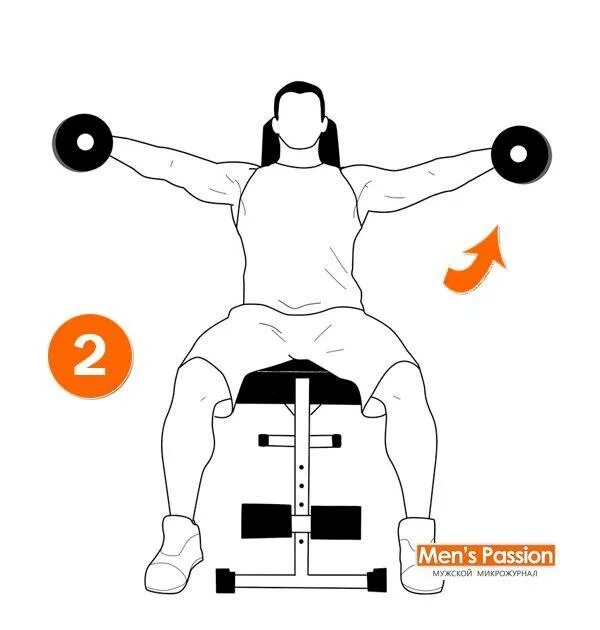 2

Men's Passion
МУЖСКОЙ МИКРОЖУРНАЛ