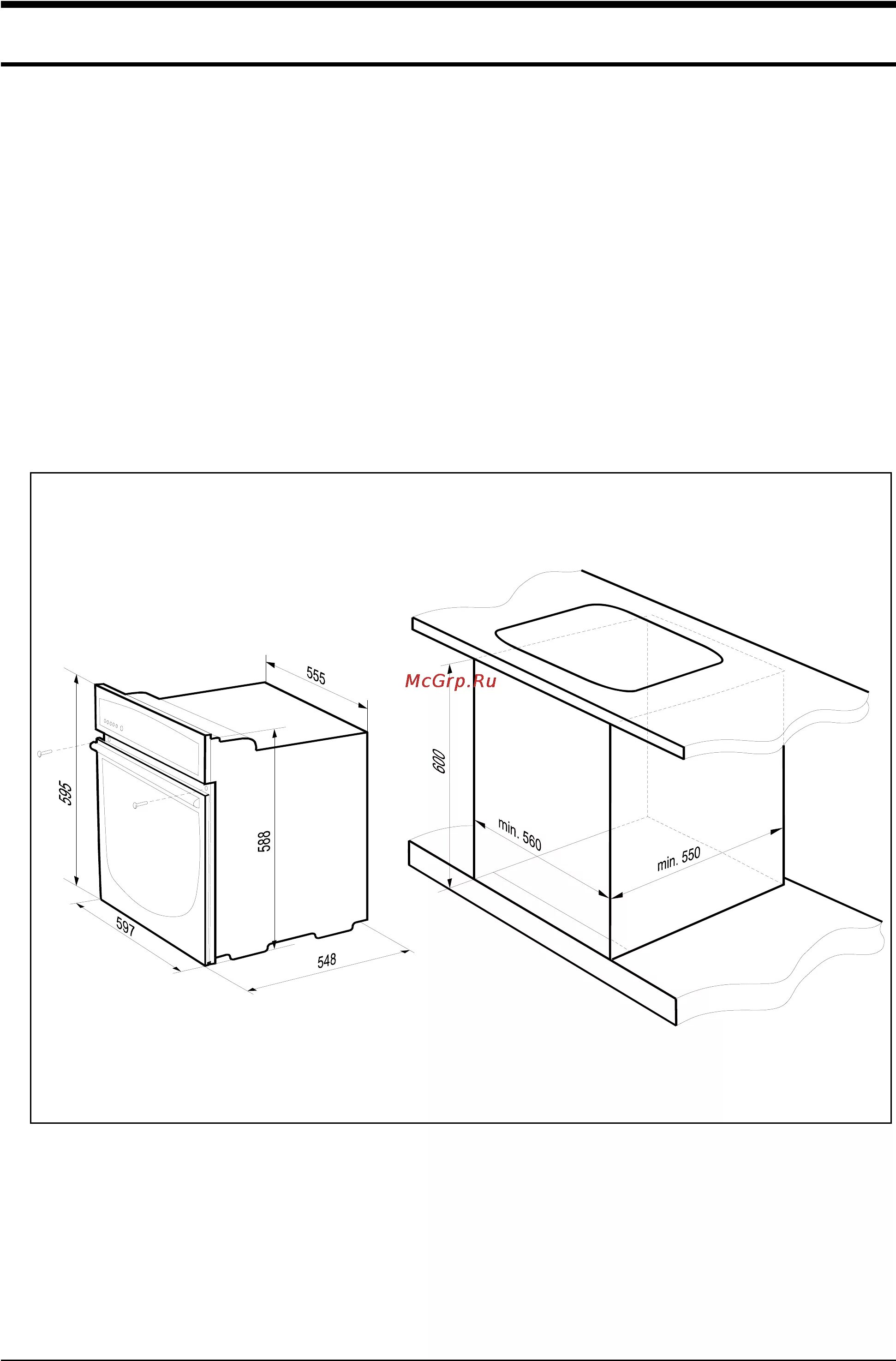 555

McGrp.Ru

595

588

597

548

600

min. 560

min. 550