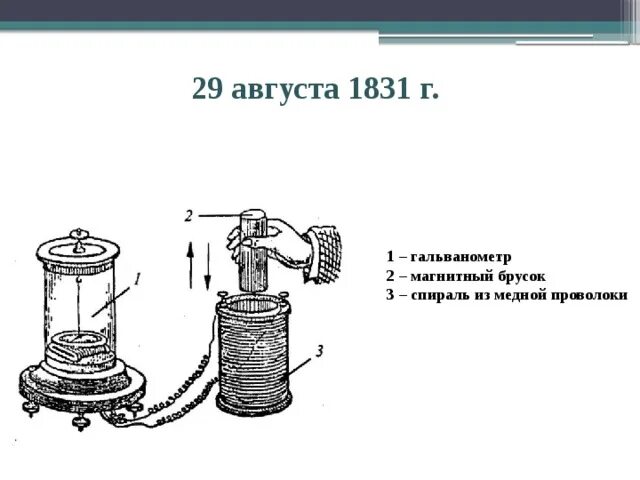 29 августа 1831 г.

2

1

3

1 – гальванометр
2 – магнитный брусок
3 – спираль из медной проволоки