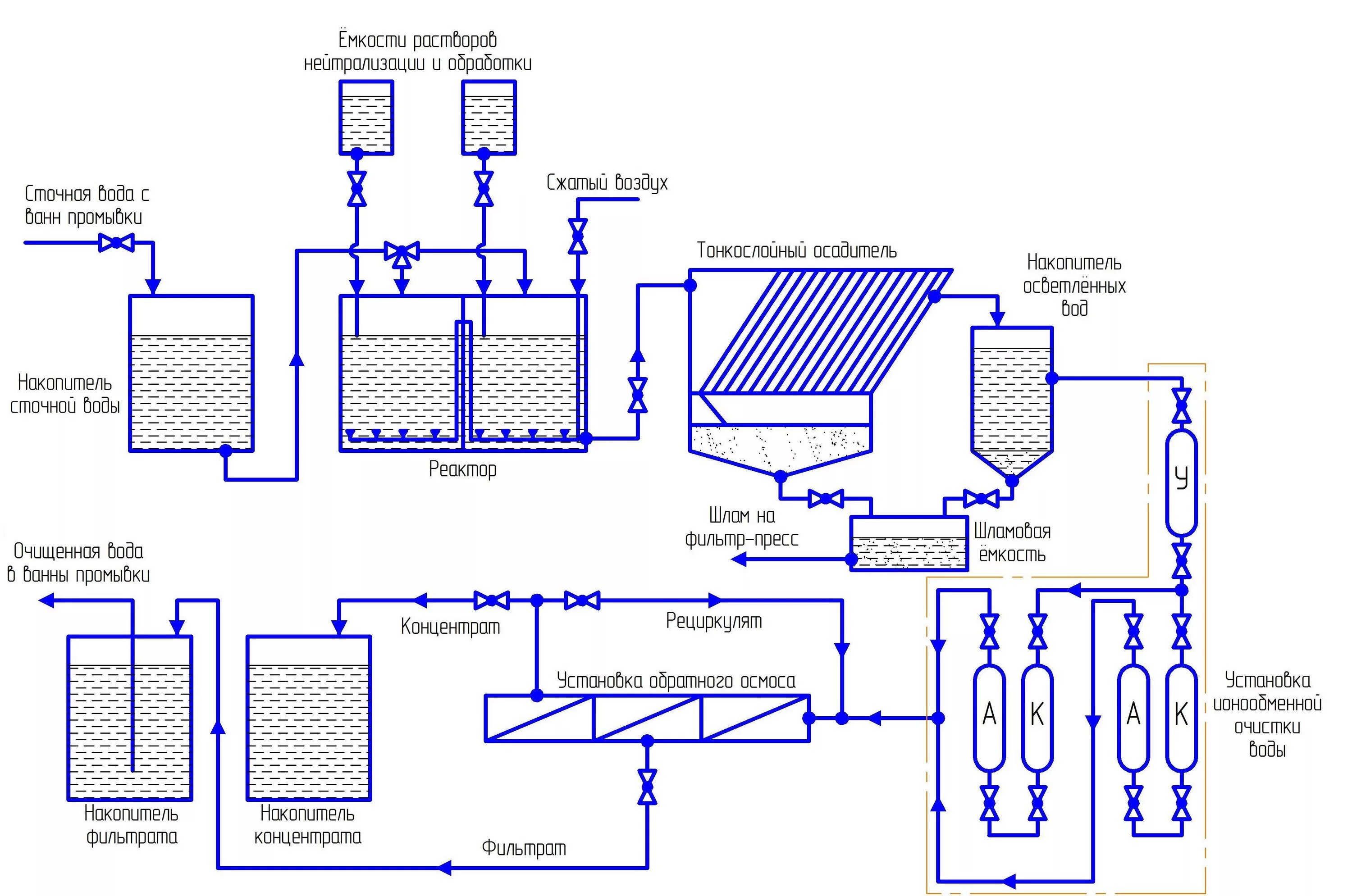 Ёмкости растворов нейтрализации и обработки

Сточная вода с ванн промывки

Сжатый воздух

Тонкослойный осадитель

Накопитель осветлённых вод

Накопитель сточной воды

Реактор

У

Шлам на фильтр-пресс

Шламовая ёмкость

Очищенная вода в ванны промывки

Концентрат

Рециркулят

Установка обратного осмоса

А

К

А

К

Установка ионообменной очистки воды

Накопитель фильтрата

Накопитель концентрата

Фильтрат