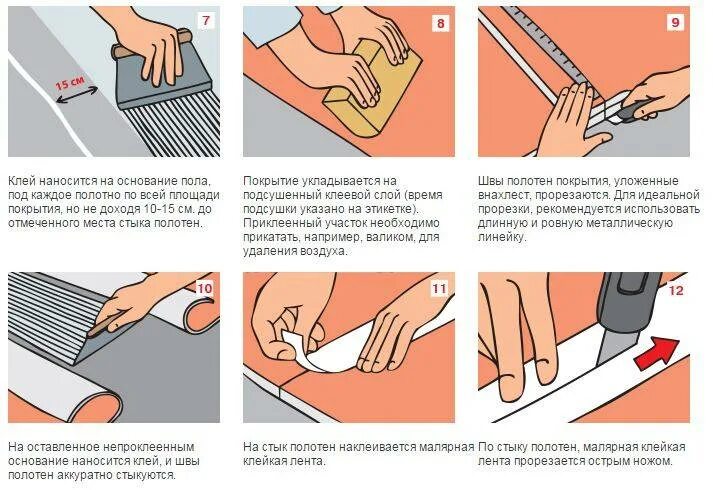 7

15 см

Клей наносится на основание пола, под каждое полотно по всей площади покрытия, но не доходя 10-15 см. до отмеченного места стыка полотен.

8

Покрытие укладывается на подсушенный клеевой слой (время подсушки указано на этикетке). Приклеенный участок необходимо прикатать, например, валиком, для удаления воздуха.

9

Швы полотен покрытия, уложенные внахлест, прорезаются. Для идеальной прорезки, рекомендуется использовать длинную и ровную металлическую линейку.

10

На оставленное непроклеенным основание наносится клей, и швы полотен аккуратно стыкуются.

11

На стык полотен наклеивается малярная клейкая лента.

12

По стыку полотен, малярная клейкая лента прорезается острым ножом.