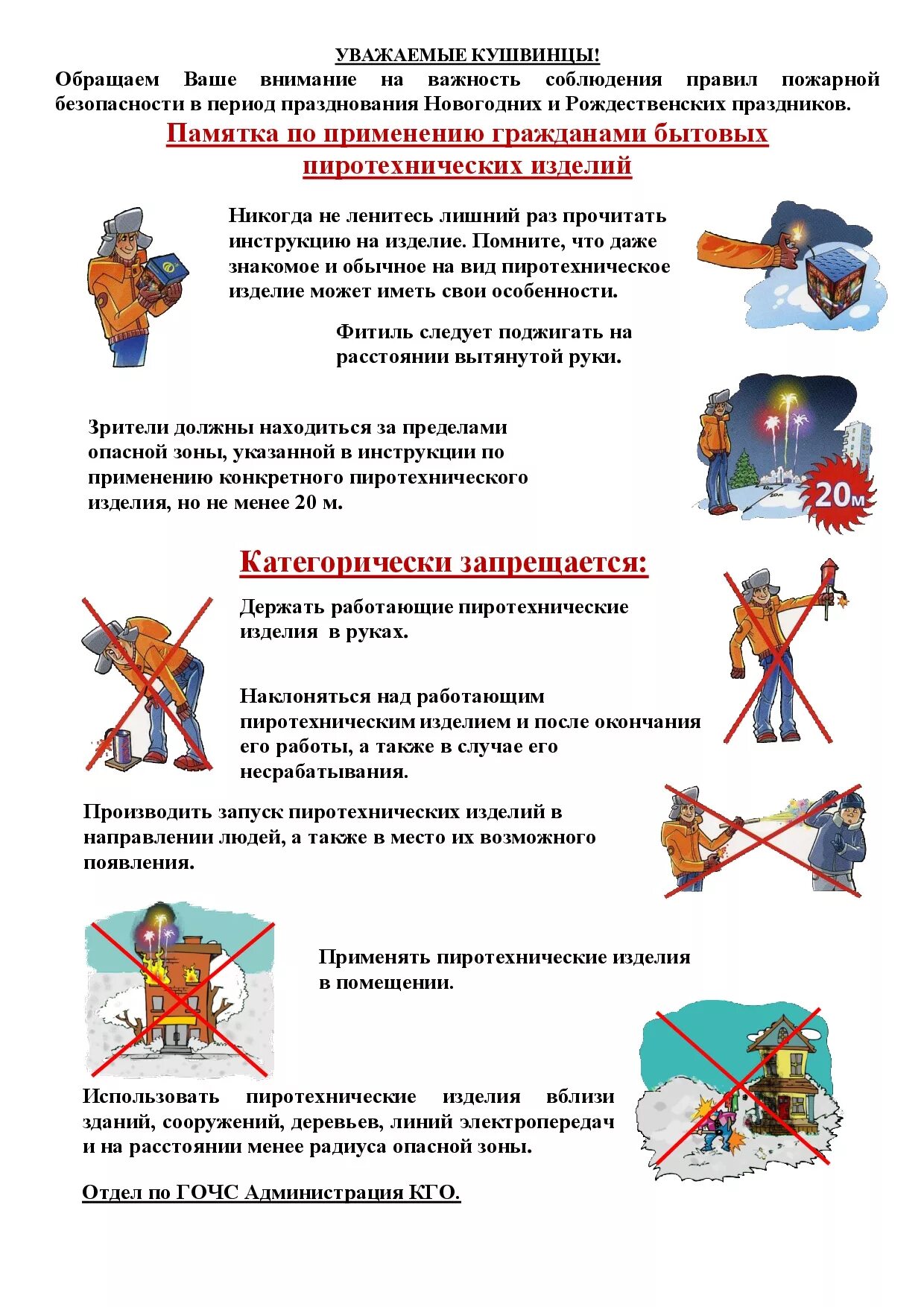 УВАЖАЕМЫЕ КУШВИНЦЫ!
Обращаем Ваше внимание на важность соблюдения правил пожарной безопасности в период празднования Новогодних и Рождественских праздников.

Памятка по применению гражданами бытовых пиротехнических изделий

Никогда не ленитесь лишний раз прочитать инструкцию на изделие. Помните, что даже знакомое и обычное на вид пиротехническое изделие может иметь свои особенности.

Фитиль следует поджигать на расстоянии вытянутой руки.

Зрители должны находиться за пределами опасной зоны, указанной в инструкции по применению конкретного пиротехнического изделия, но не менее 20 м.

20м

Категорически запрещается:

Держать работающие пиротехнические изделия в руках.

Наклоняться над работающим пиротехническим изделием и после окончания его работы, а также в случае его несрабатывания.

Производить запуск пиротехнических изделий в направлении людей, а также в место их возможного появления.

Применять пиротехнические изделия в помещении.

Использовать пиротехнические изделия вблизи зданий, сооружений, деревьев, линий электропередач и на расстоянии менее радиуса опасной зоны.

Отдел по ГОЧС Администрация КГО.