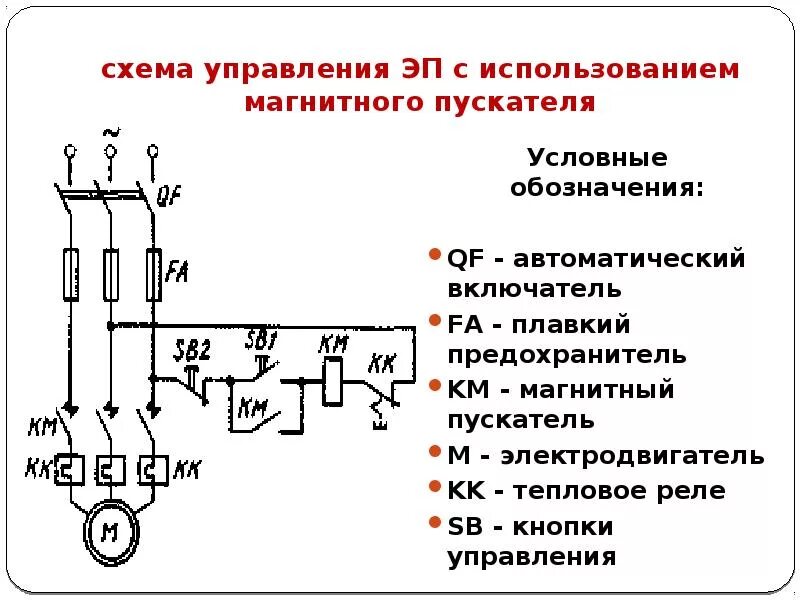 схема управления ЭП с использованием магнитного пускателя

~

QF

FA

SB2

SB1

KM

KK

KM

KM

KK

KK

M

Условные обозначения:

QF - автоматический включатель

FA - плавкий предохранитель

KM - магнитный пускатель

M - электродвигатель

KK - тепловое реле

SB - кнопки управления