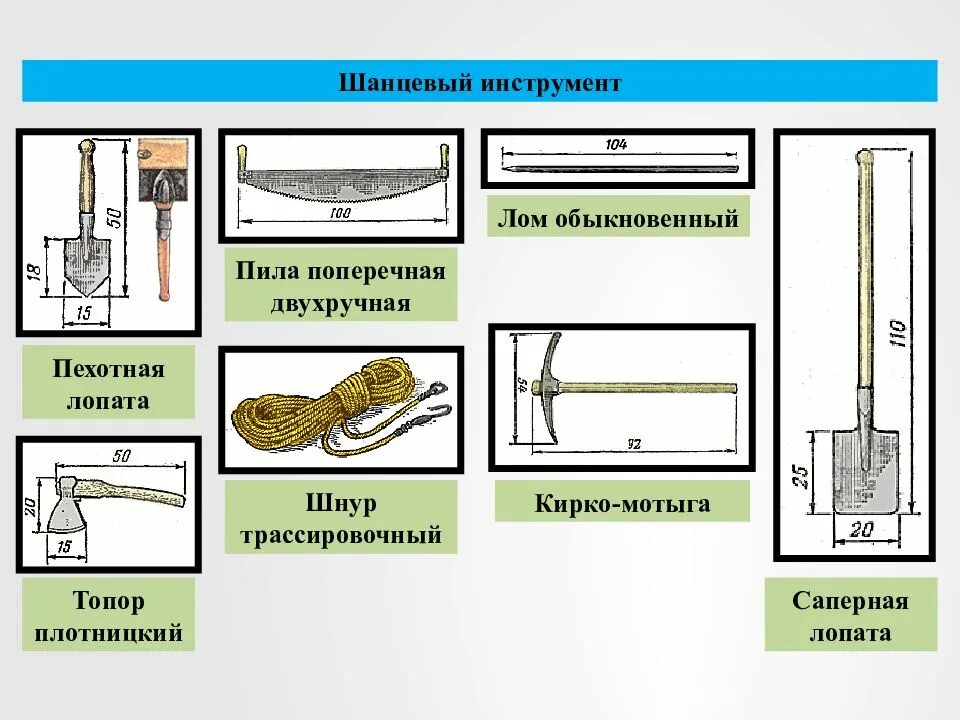 Шанцевый инструмент

50
18
15

Пехотная лопата

50
20
15

Топор плотницкий

100

Пила поперечная двухручная

Шнур трассировочный

104

Лом обыкновенный

54
92

Кирко-мотыга

110
25
20

Саперная лопата