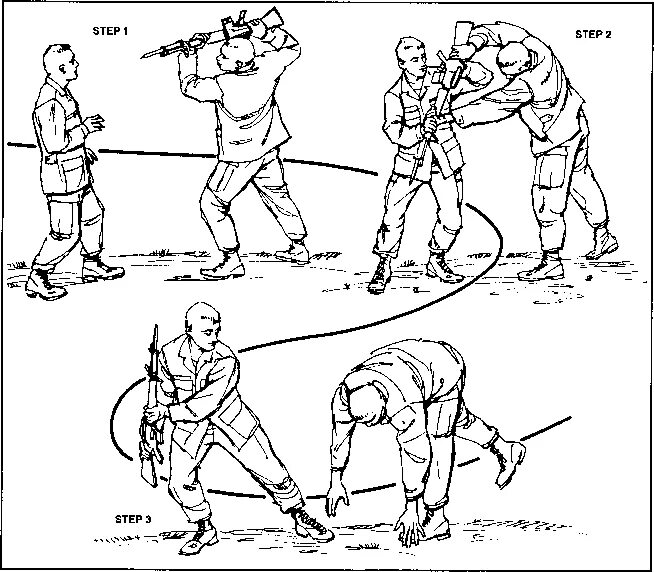 STEP 1

STEP 2

STEP 3