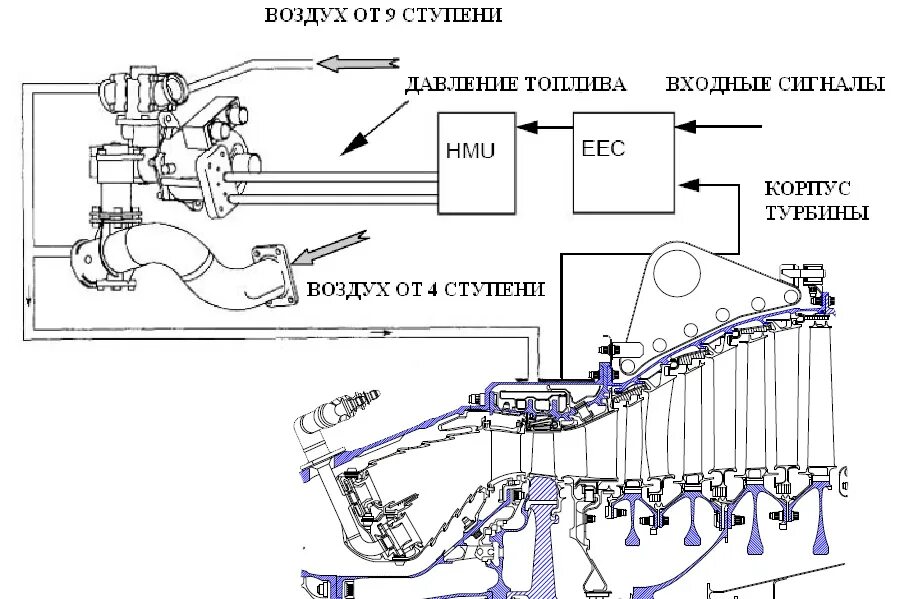 ВОЗДУХ ОТ 9 СТУПЕНИ

ДАВЛЕНИЕ ТОПЛИВА

ВХОДНЫЕ СИГНАЛЫ

HMU

EEC

КОРПУС ТУРБИНЫ

ВОЗДУХ ОТ 4 СТУПЕНИ