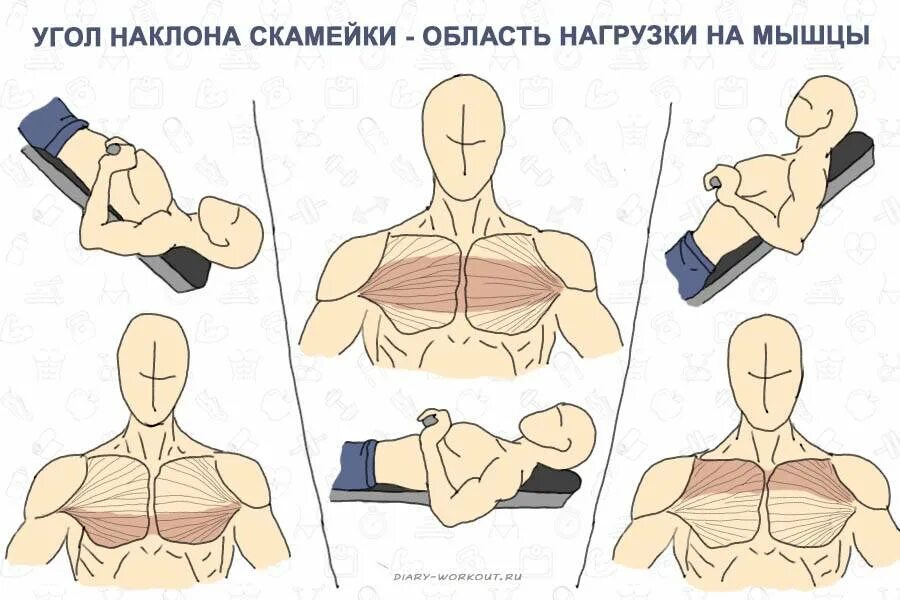 УГОЛ НАКЛОНА СКАМЕЙКИ - ОБЛАСТЬ НАГРУЗКИ НА МЫШЦЫ

DIARY-WORKOUT.RU