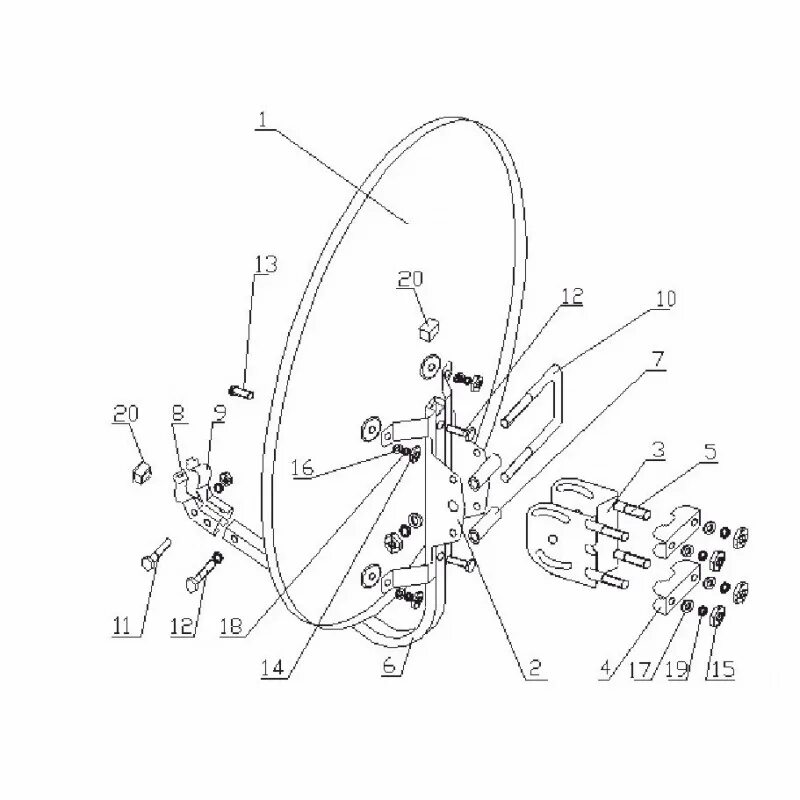 1
13
20
12
10
7
20
8
9
16
3
5
11
12
18
14
6
2
4
17
19
15