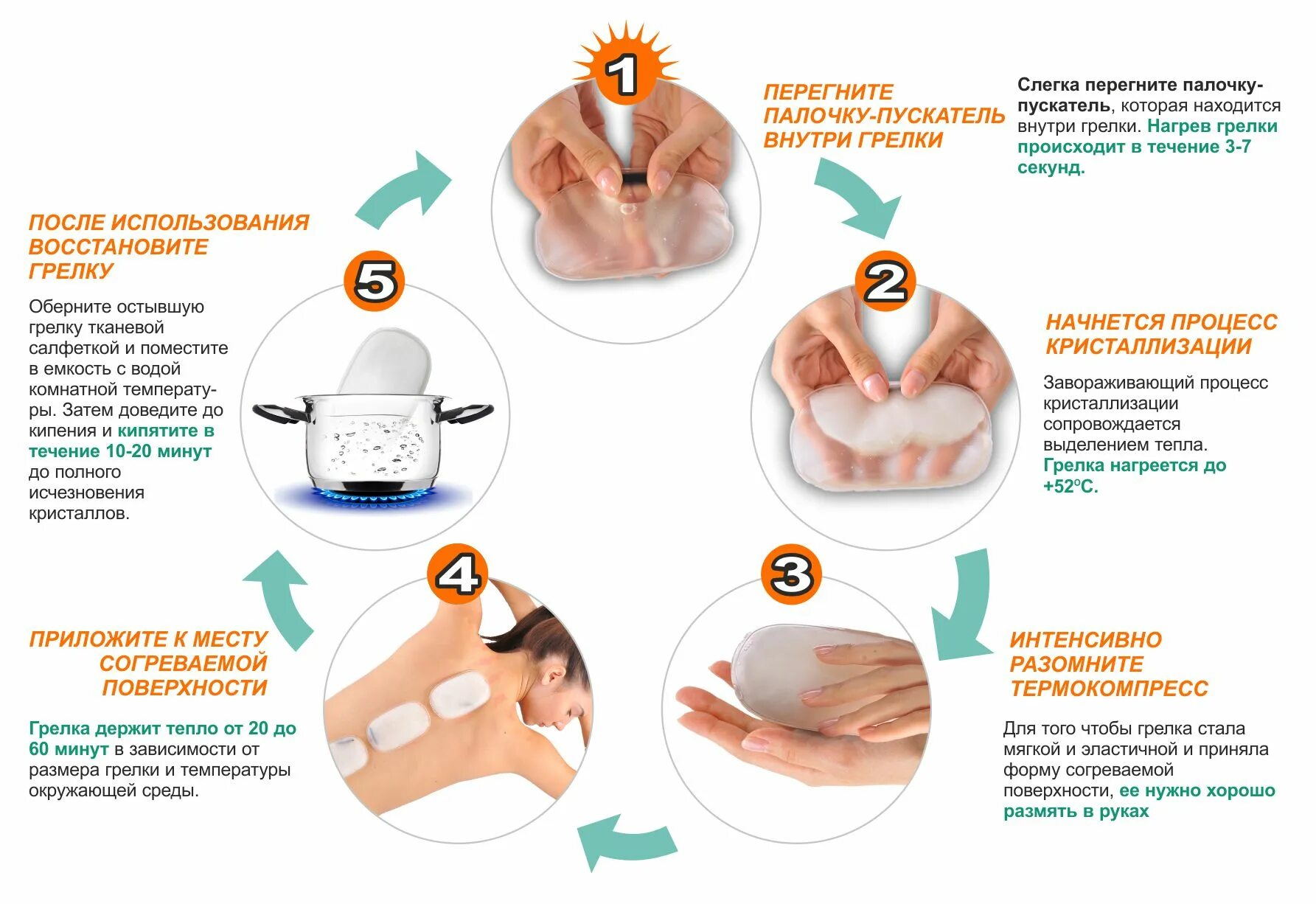 1

ПЕРЕГНИТЕ ПАЛОЧКУ-ПУСКАТЕЛЬ ВНУТРИ ГРЕЛКИ

Слегка перегните палочку-пускатель, которая находится внутри грелки. Нагрев грелки происходит в течение 3-7 секунд.

2

НАЧНЕТСЯ ПРОЦЕСС КРИСТАЛЛИЗАЦИИ

Завораживающий процесс кристаллизации сопровождается выделением тепла. Грелка нагреется до +52°С.

3

ИНТЕНСИВНО РАЗОМНИТЕ ТЕРМОКОМПРЕСС

Для того чтобы грелка стала мягкой и эластичной и приняла форму согреваемой поверхности, ее нужно хорошо размять в руках

4

ПРИЛОЖИТЕ К МЕСТУ СОГРЕВАЕМОЙ ПОВЕРХНОСТИ

Грелка держит тепло от 20 до 60 минут в зависимости от размера грелки и температуры окружающей среды.

5

ПОСЛЕ ИСПОЛЬЗОВАНИЯ ВОССТАНОВИТЕ ГРЕЛКУ

Оберните остывшую грелку тканевой салфеткой и поместите в емкость с водой комнатной температуры. Затем доведите до кипения и кипятите в течение 10-20 минут до полного исчезновения кристаллов.