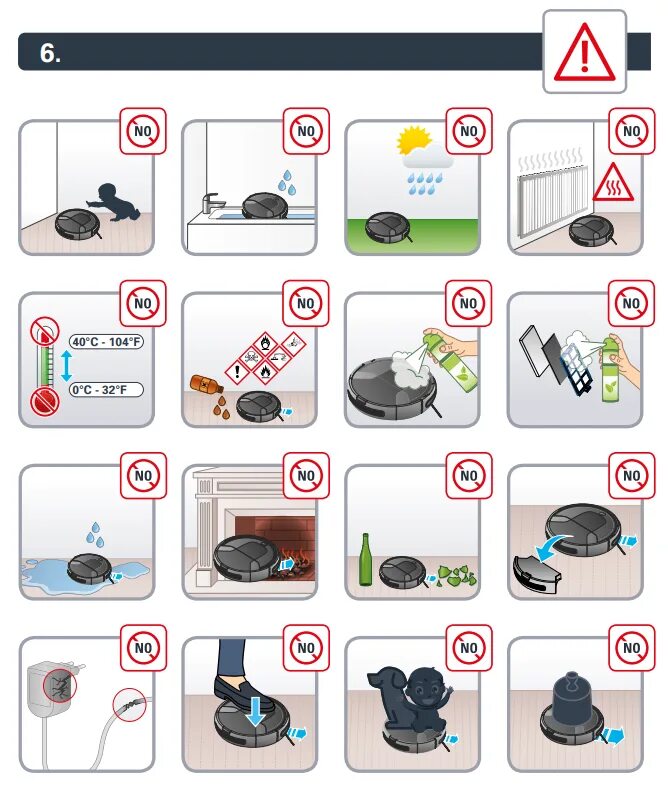 6.

NO

NO

NO

NO

NO

40°C - 104°F

0°C - 32°F

NO

NO

NO

NO

NO

NO

NO

NO

NO

NO

NO