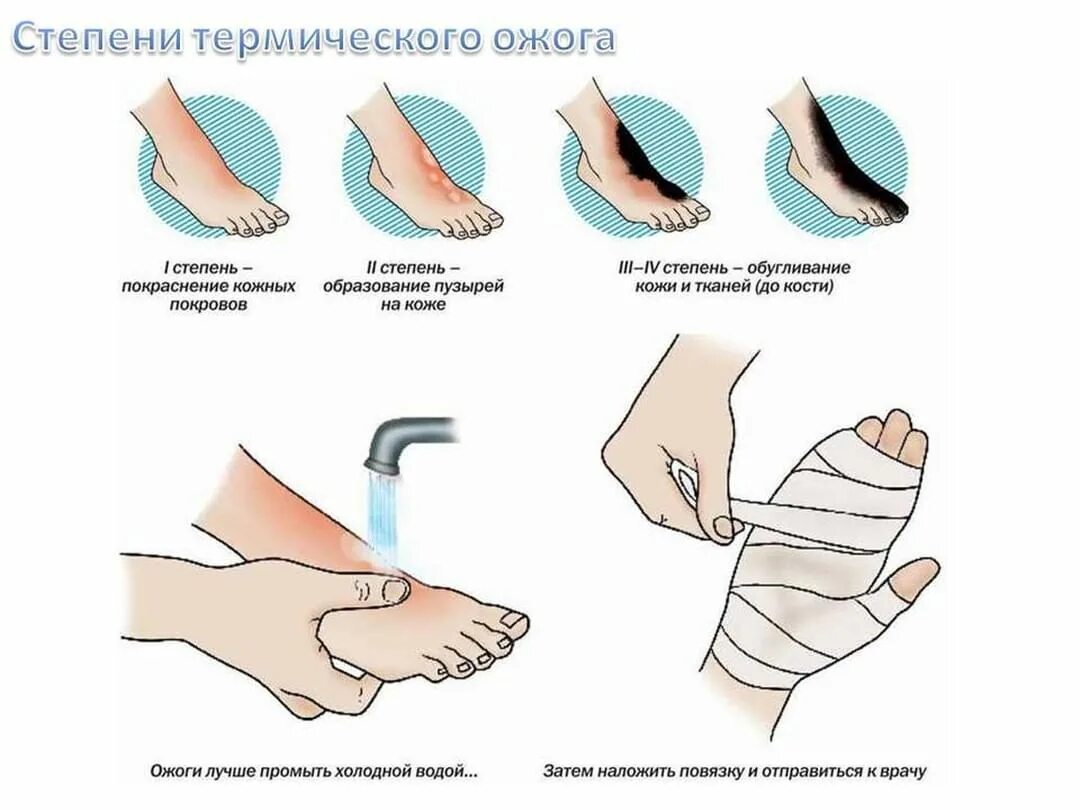 Степени термического ожога

I степень – покраснение кожных покровов

II степень – образование пузырей на коже

III–IV степень – обугливание кожи и тканей (до кости)

Ожоги лучше промыть холодной водой...

Затем наложить повязку и отправиться к врачу