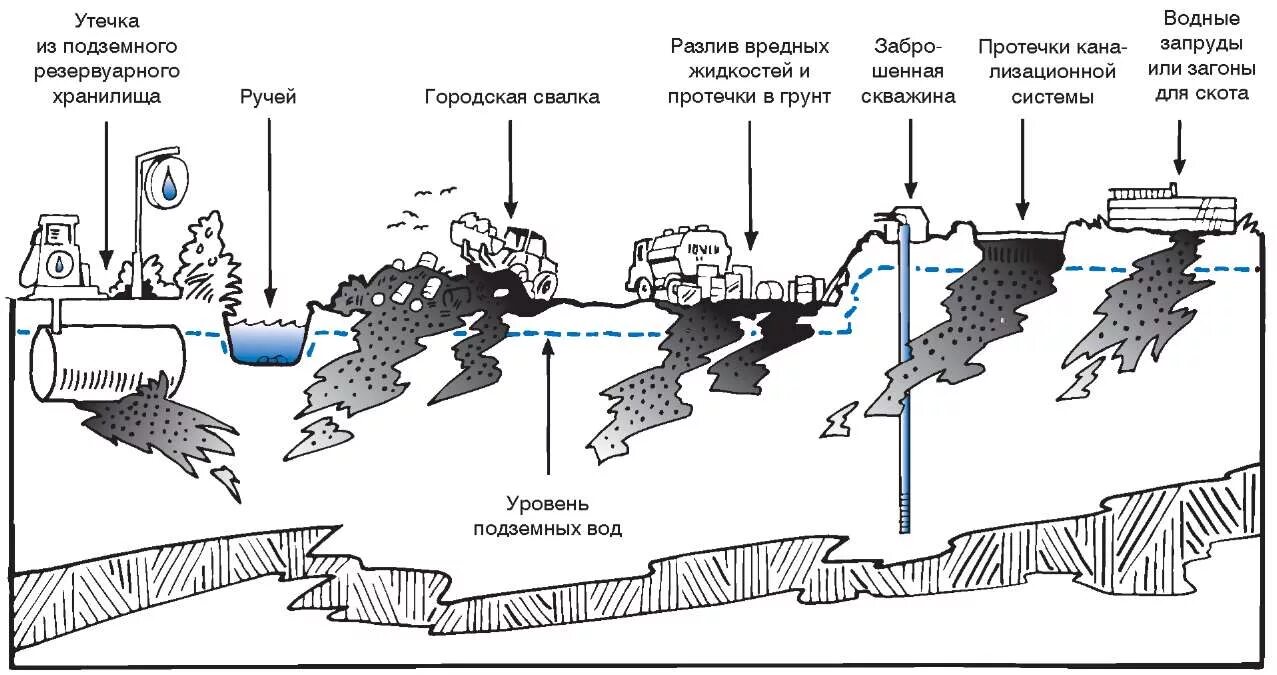 Утечка из подземного резервуарного хранилища

Ручей

Городская свалка

Разлив вредных жидкостей и протечки в грунт

Заброшенная скважина

Протечки канализационной системы

Водные запруды или загоны для скота

Уровень подземных вод