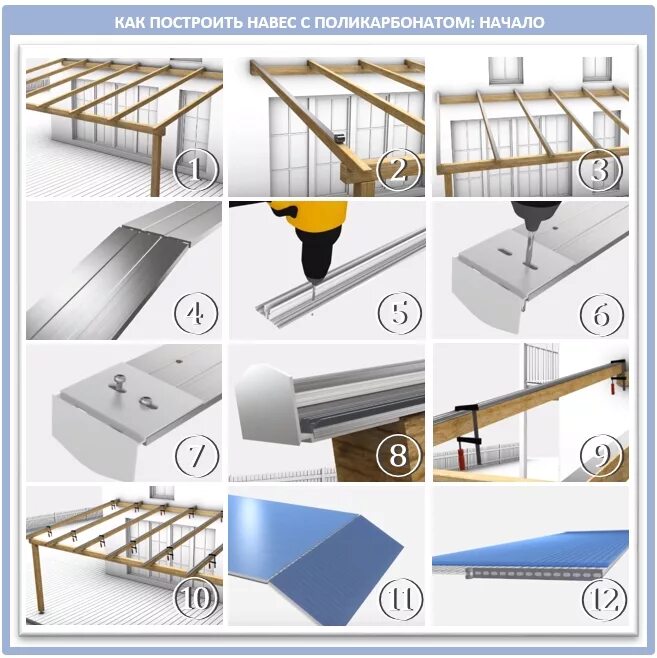 КАК ПОСТРОИТЬ НАВЕС С ПОЛИКАРБОНАТОМ: НАЧАЛО

1
2
3
4
5
6
7
8
9
10
11
12